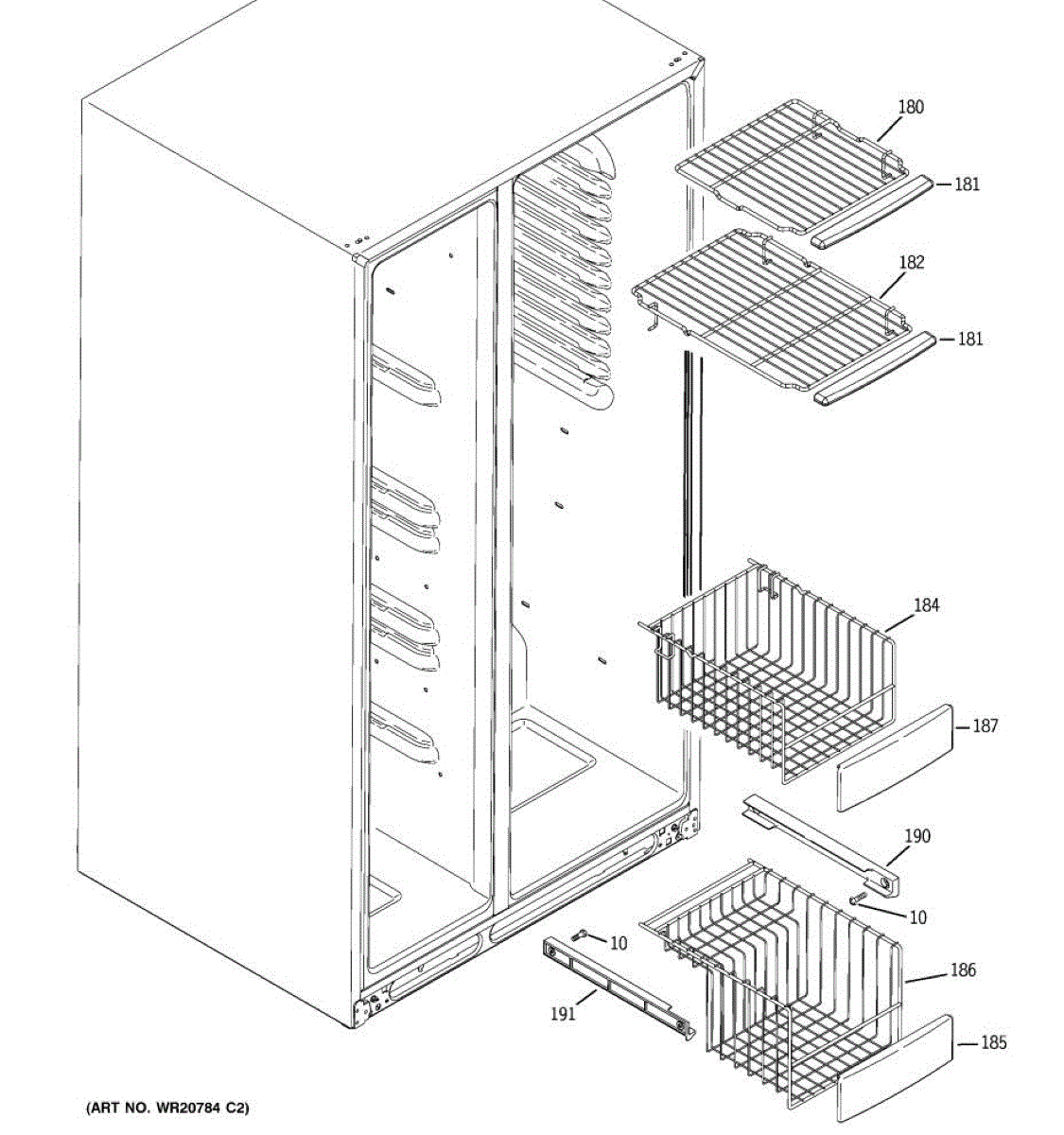 180
181
182
181
184
187
190
10
10
186
191
185
(ART NO. WR20784 C2)