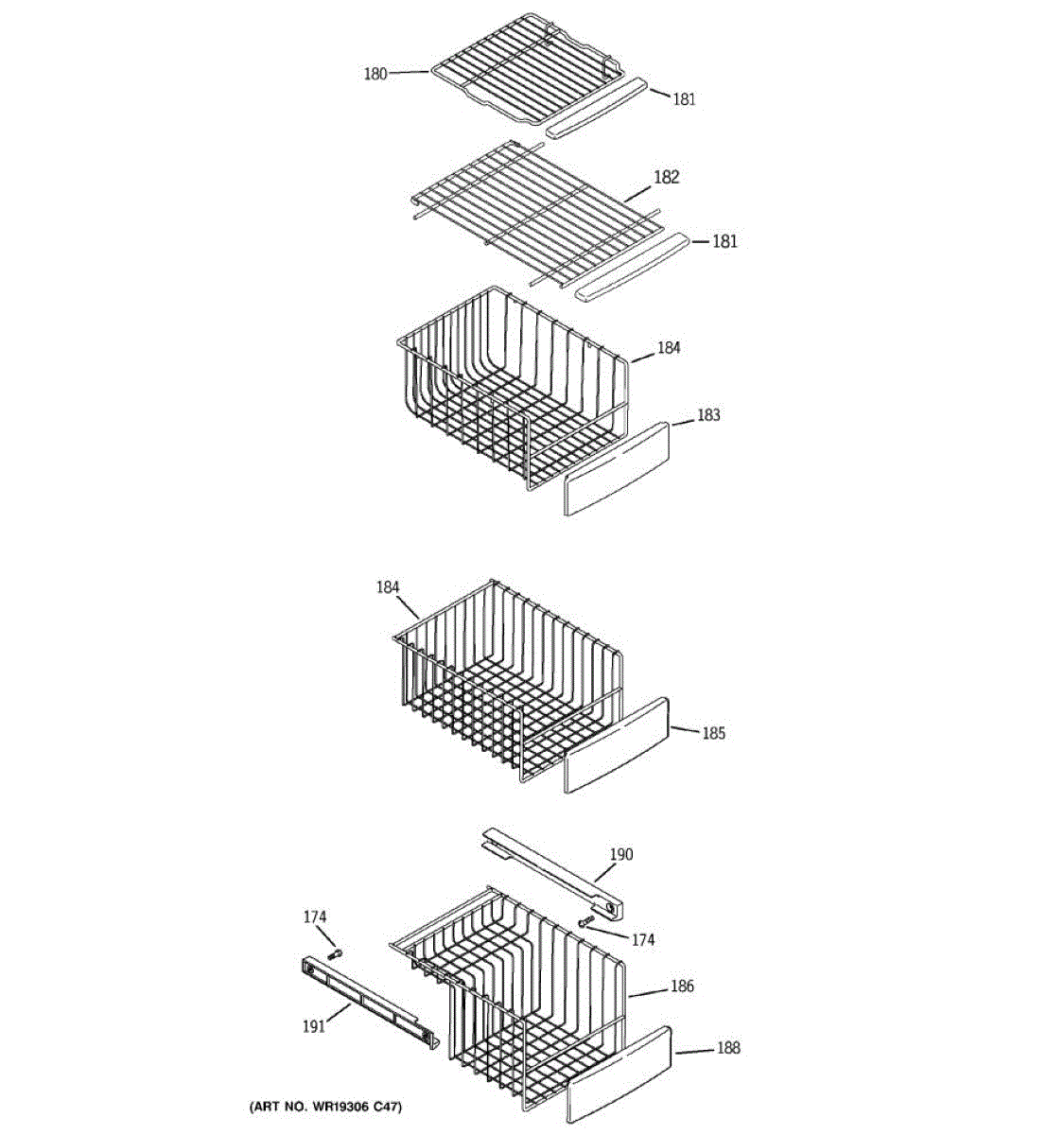 180
181
182
181
184
183
184
185
190
174
174
186
191
188
(ART NO. WR19306 C47)