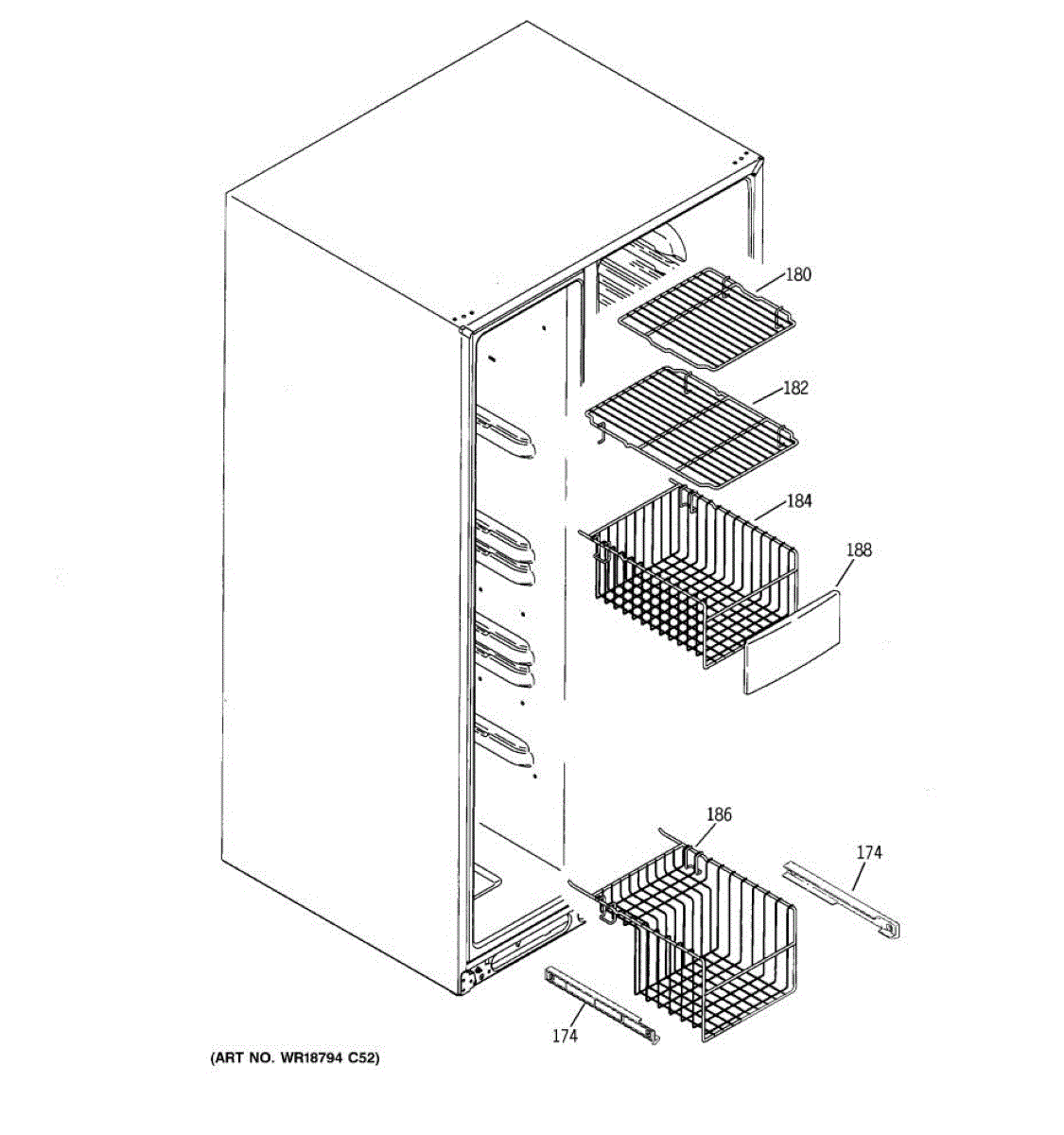 180
182
184
188
186
174
174
(ART NO. WR18794 C52)