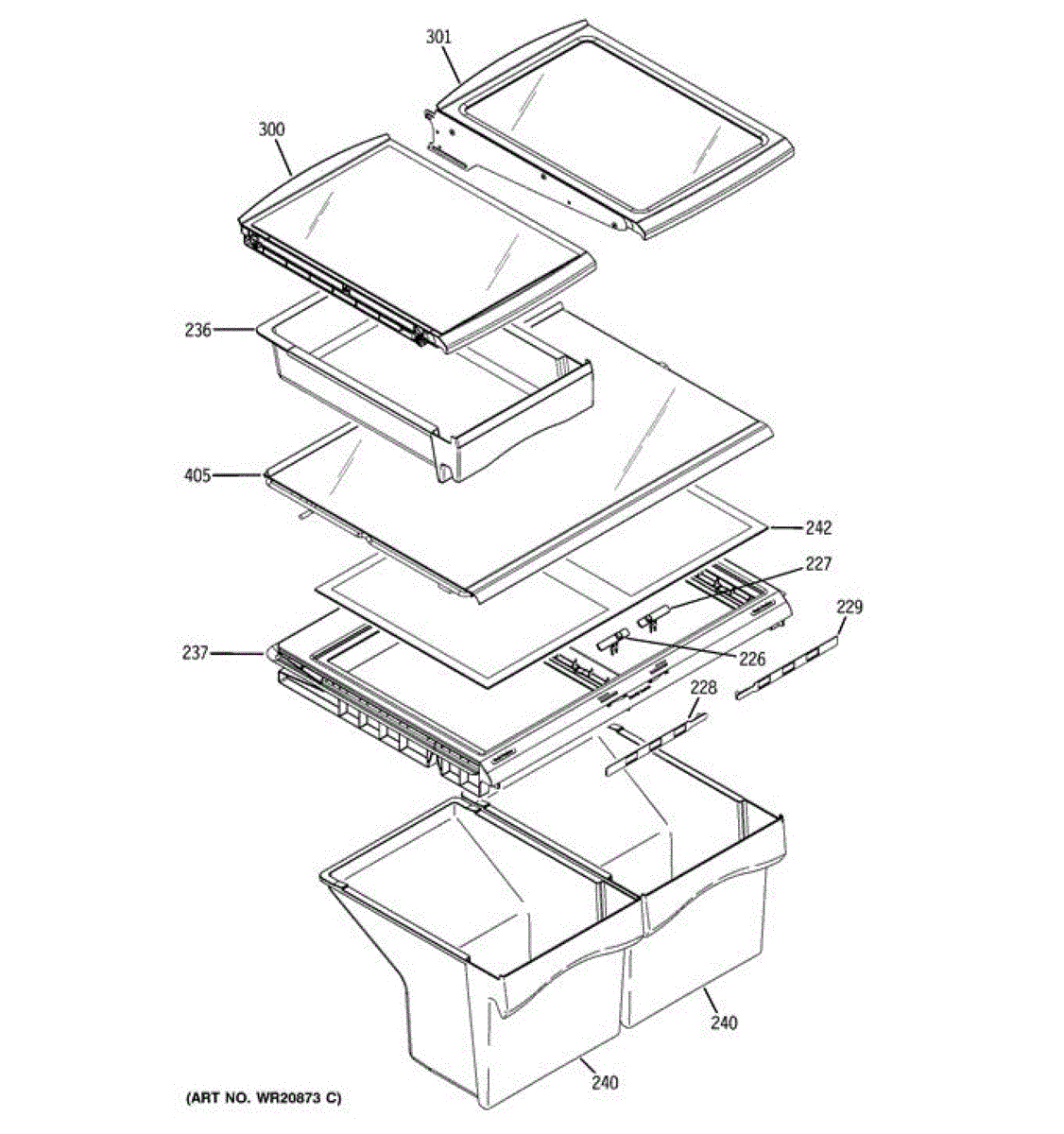 301

300

236

405

242

227

229

237

226

228

240

240

(ART NO. WR20873 C)