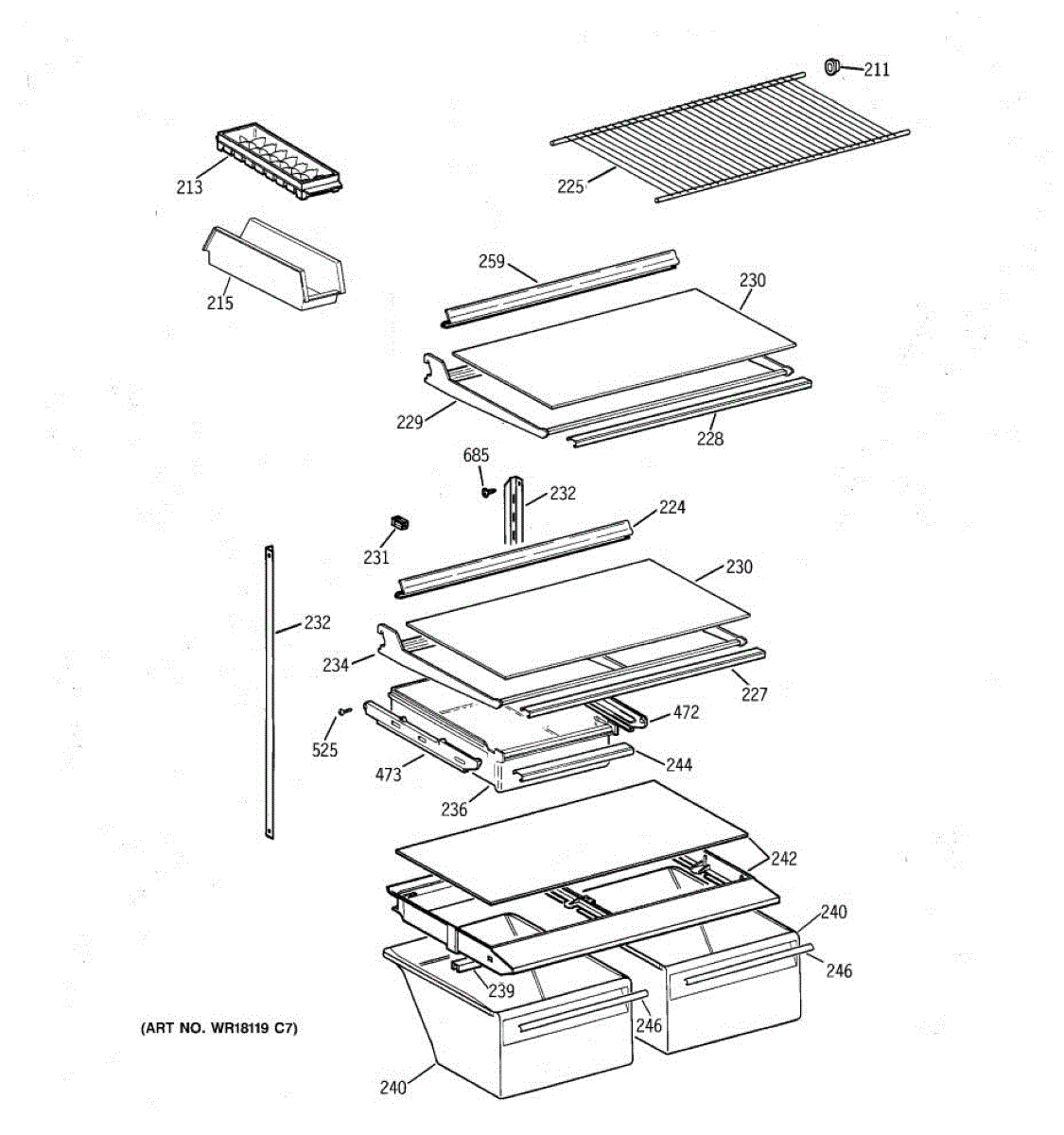 211
213
225
215
259
230
229
228
685
232
224
231
230
232
234
227
472
525
473
244
236
242
240
246
239
246
(ART NO. WR18119 C7)
240