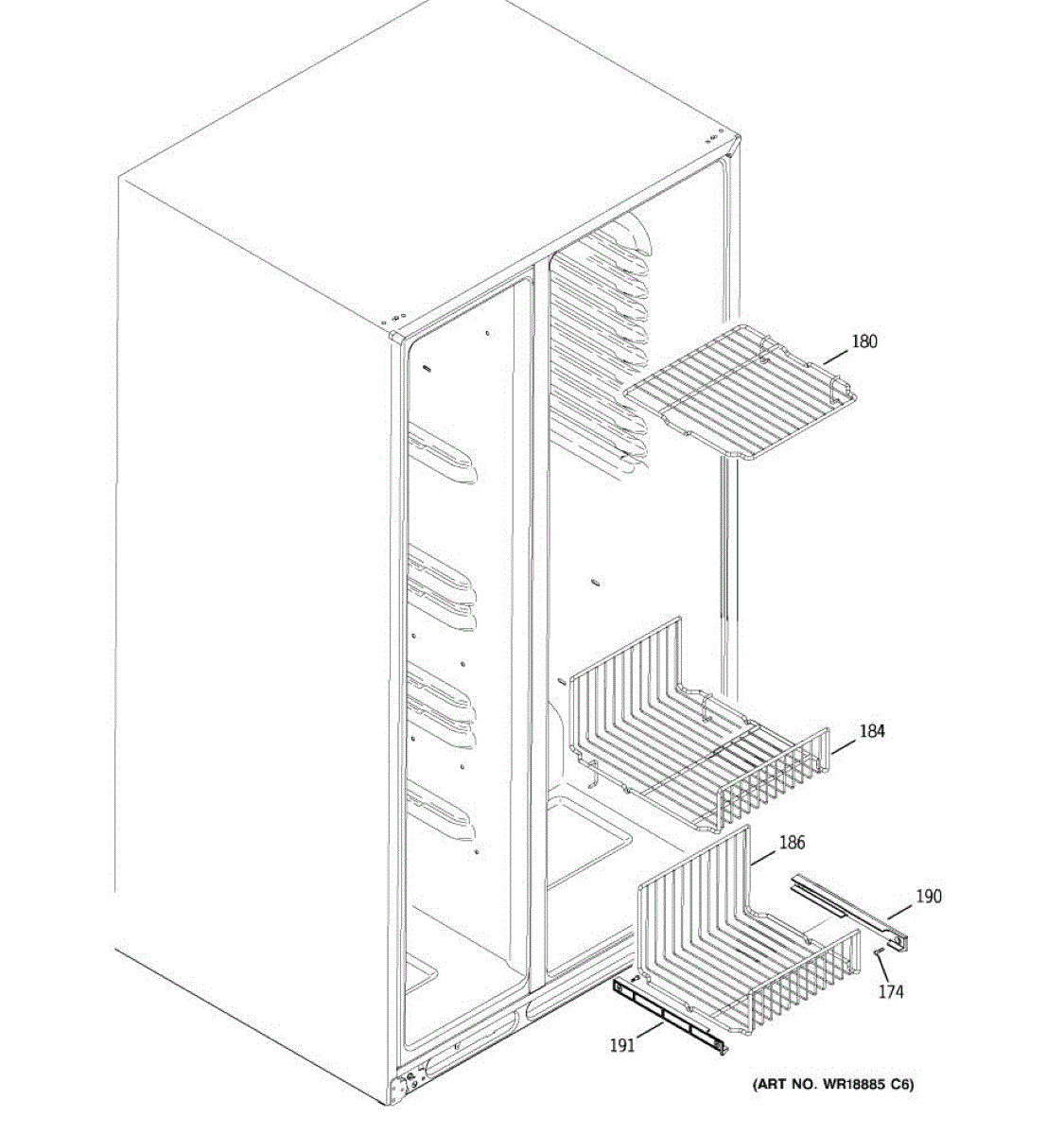 180

184

186

190

174

191

(ART NO. WR18885 C6)