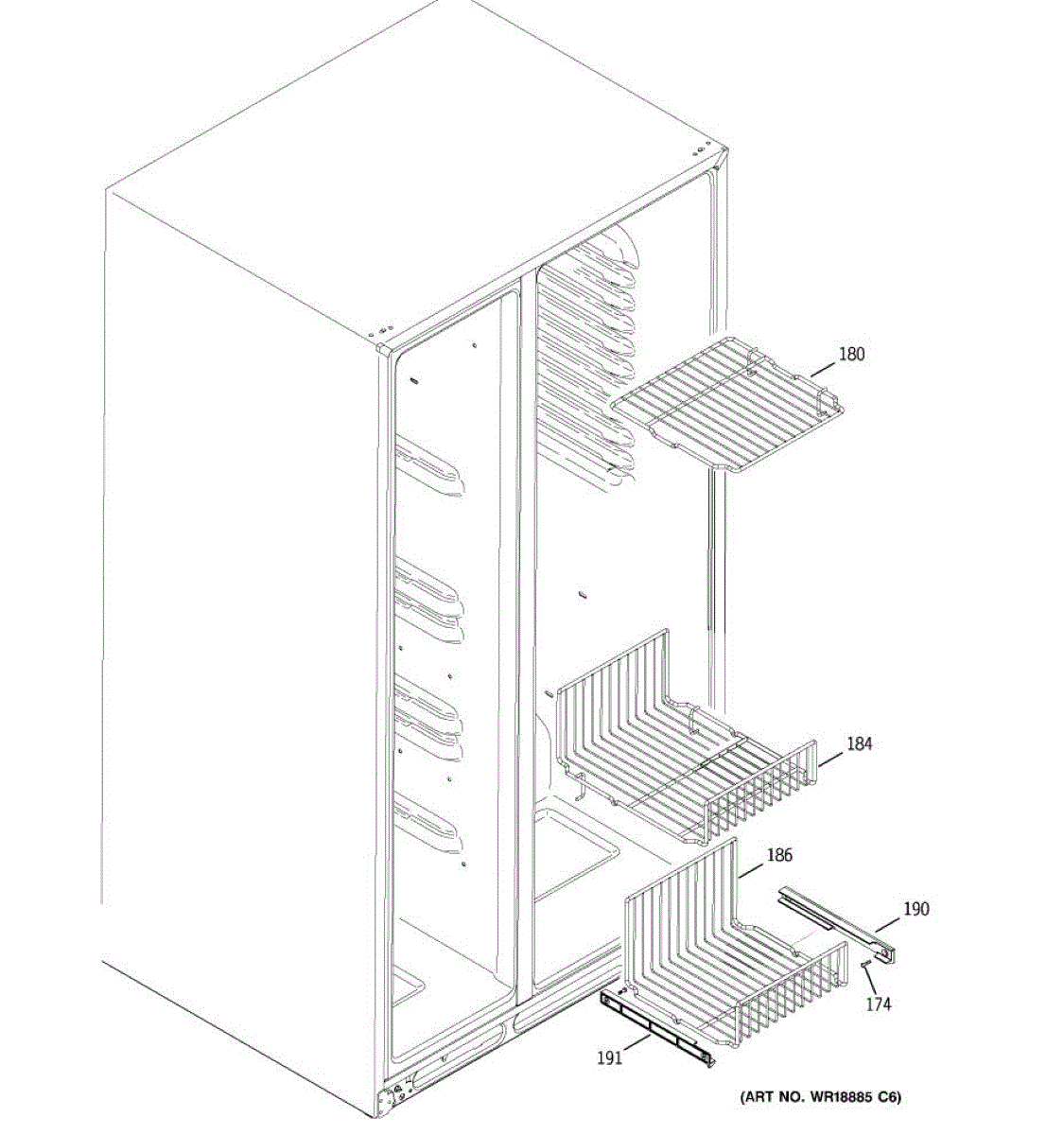 180

184

186

190

174

191

(ART NO. WR18885 C6)