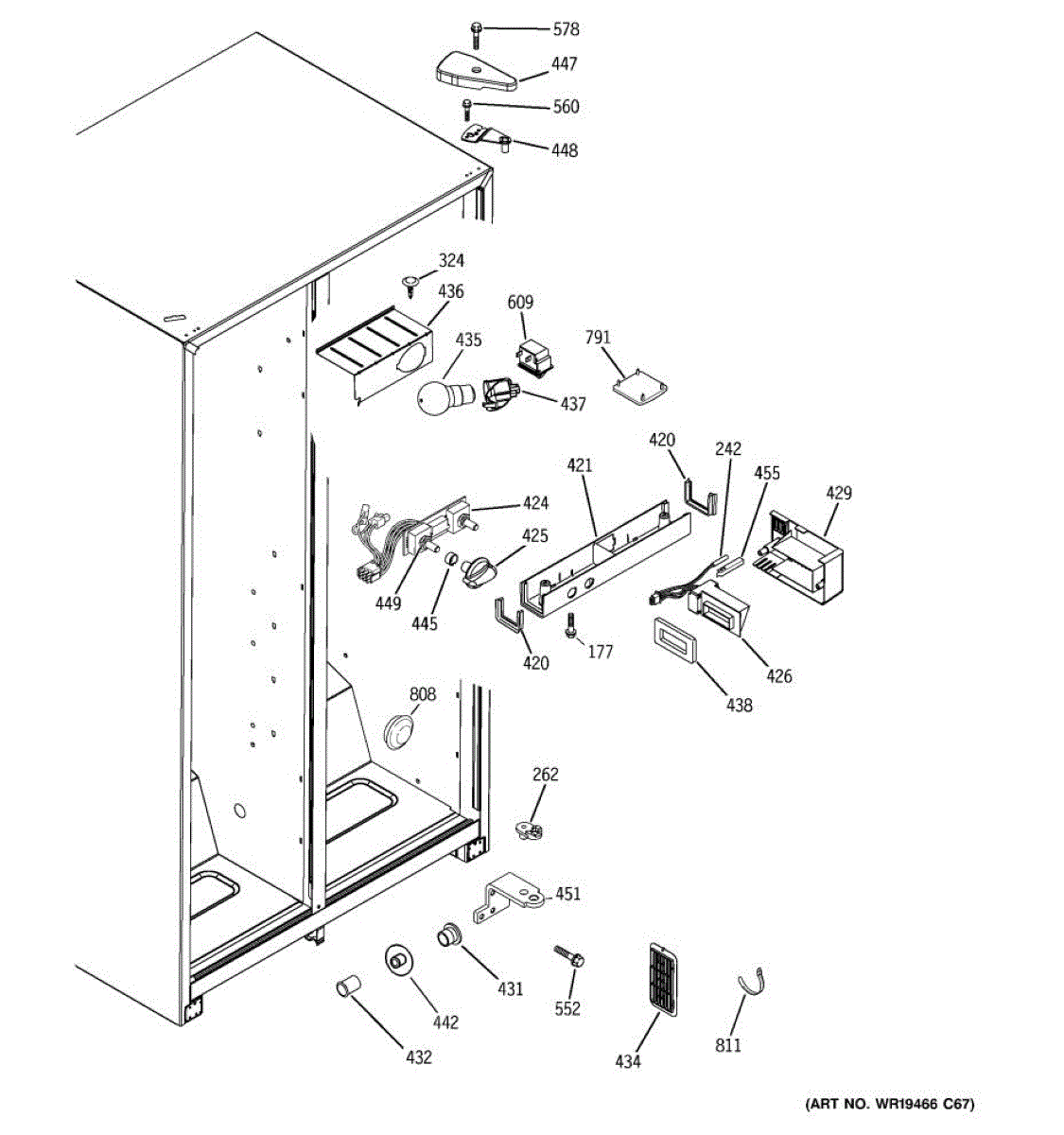 578
447
560
448
324
436
609
435
791
437
420
242
421
455
429
424
425
449
445
420
177
426
438
808
262
451
431
442
552
432
434
811
(ART NO. WR19466 C67)