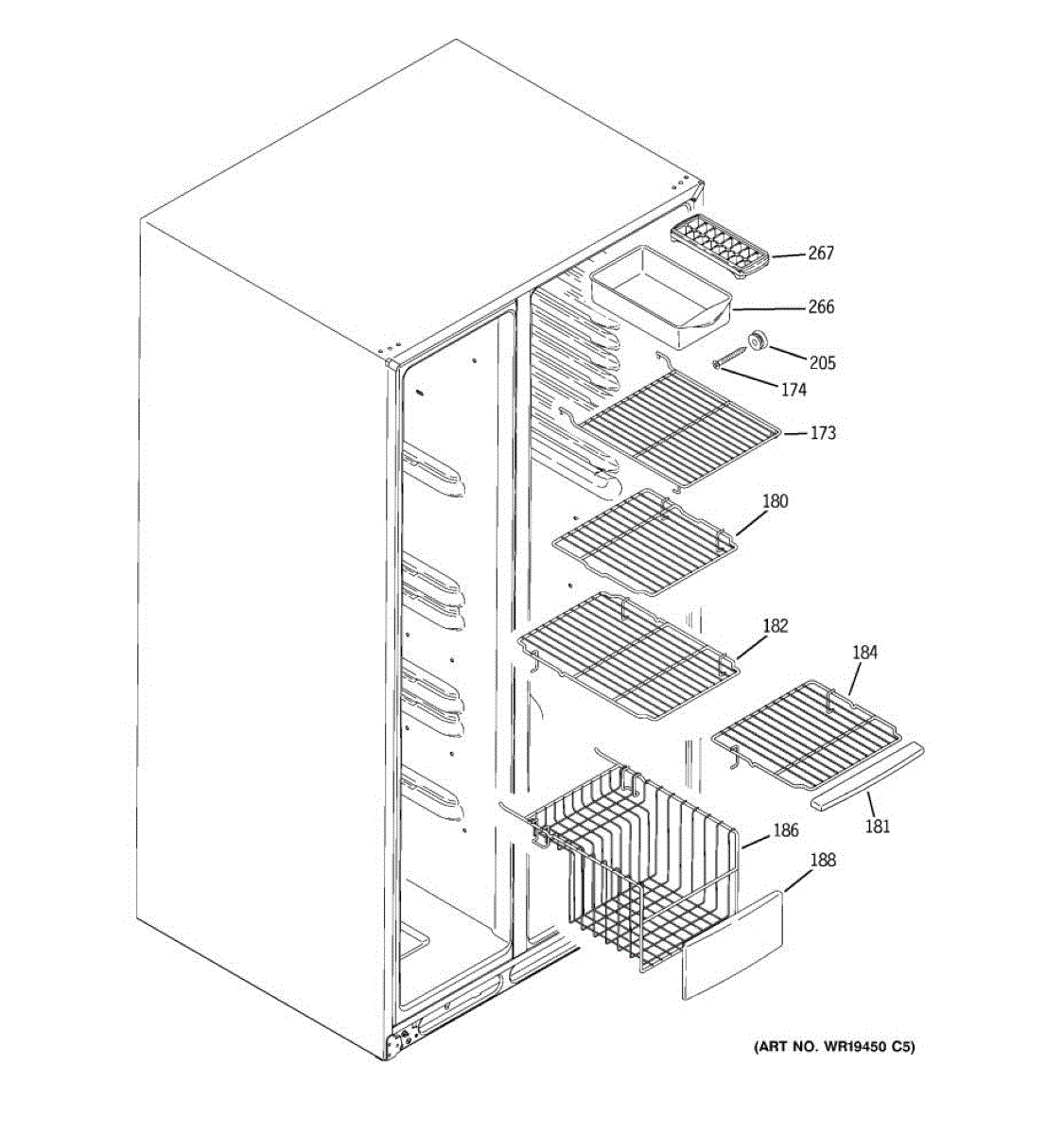 267
266
205
174
173
180
182
184
181
186
188
(ART NO. WR19450 C5)