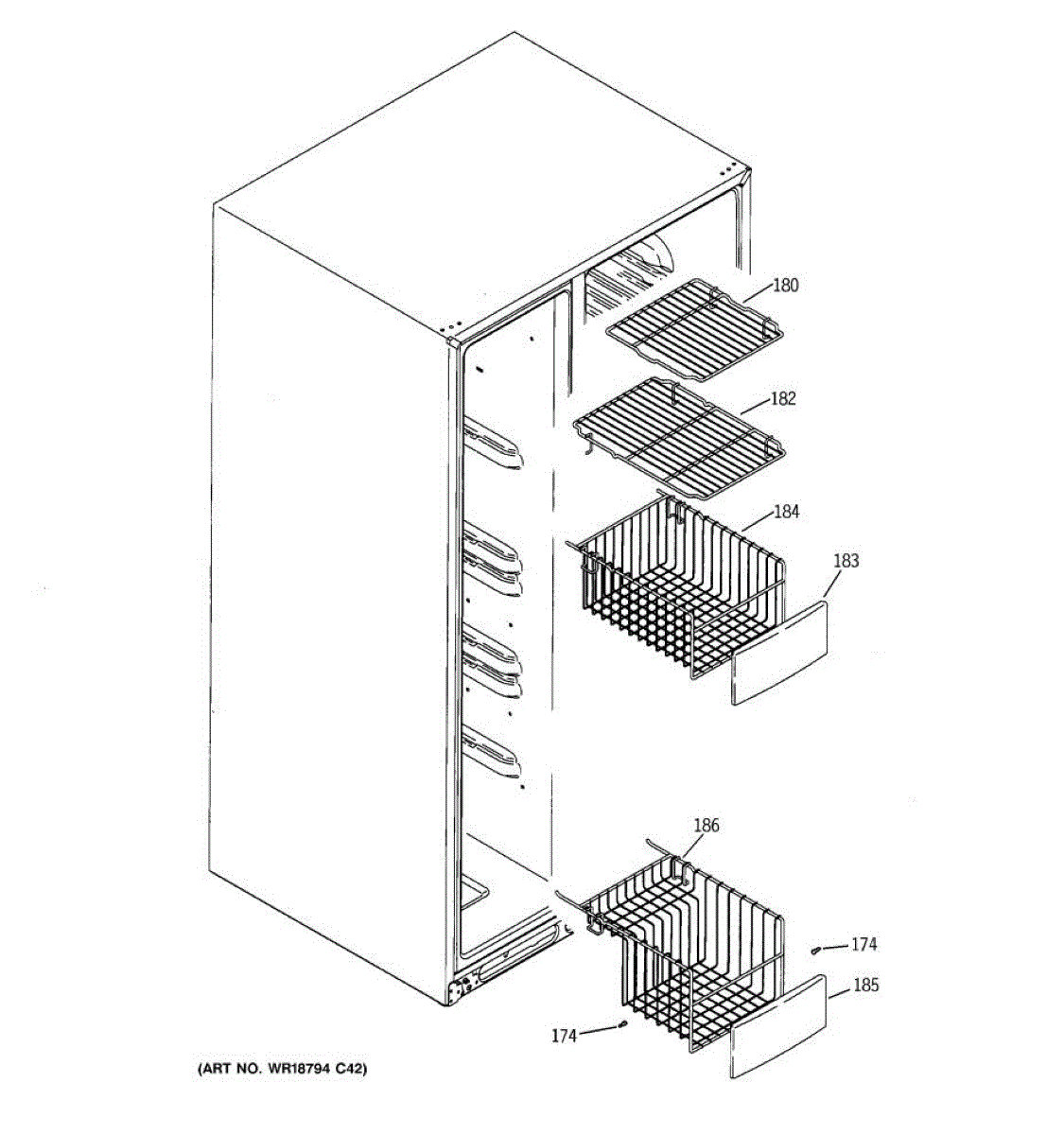 180
182
184
183
186
174
185
174
(ART NO. WR18794 C42)