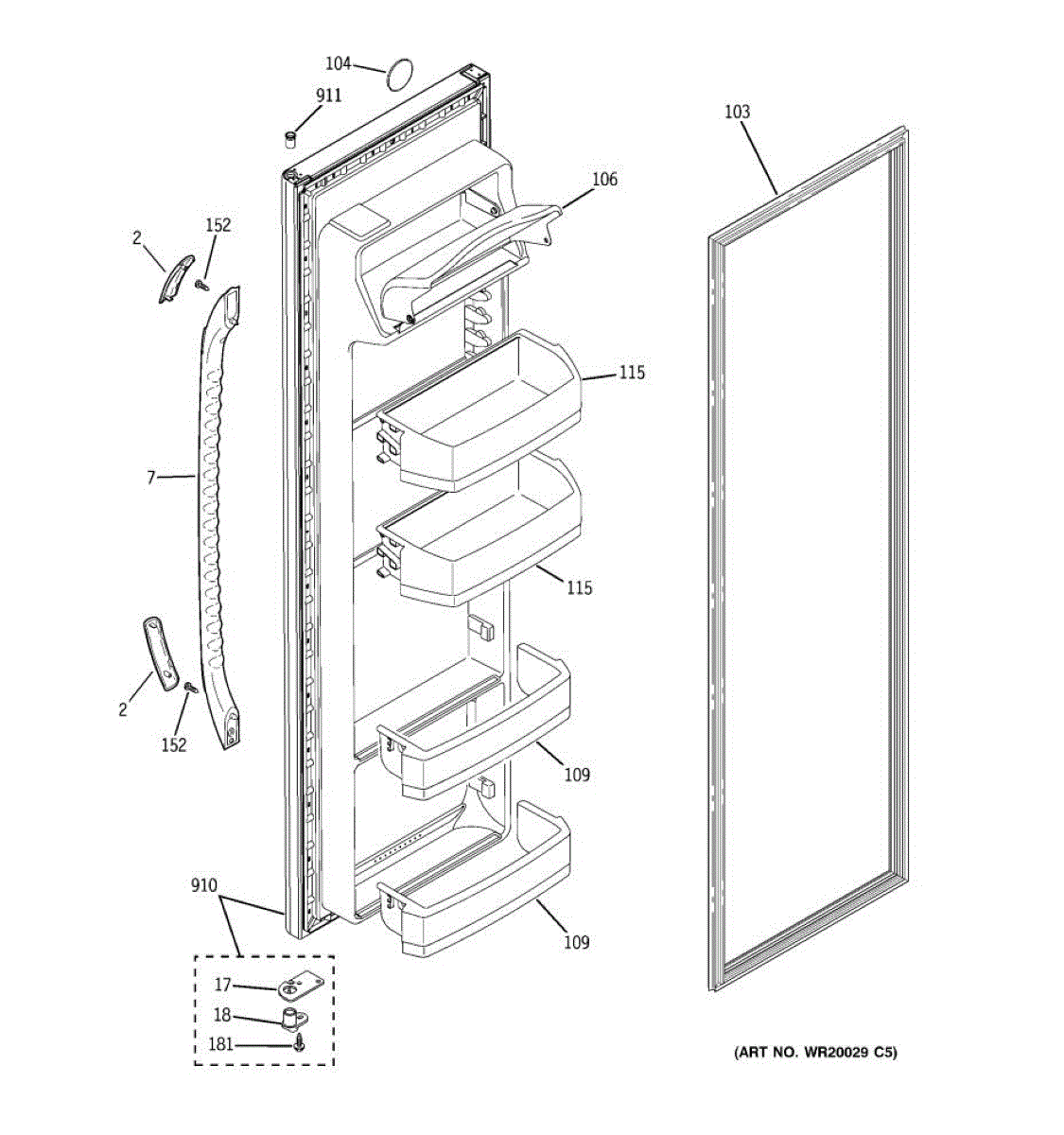 104
911
103
106
2
152
115
7
115
2
152
109
910
109
17
18
181
(ART NO. WR20029 C5)