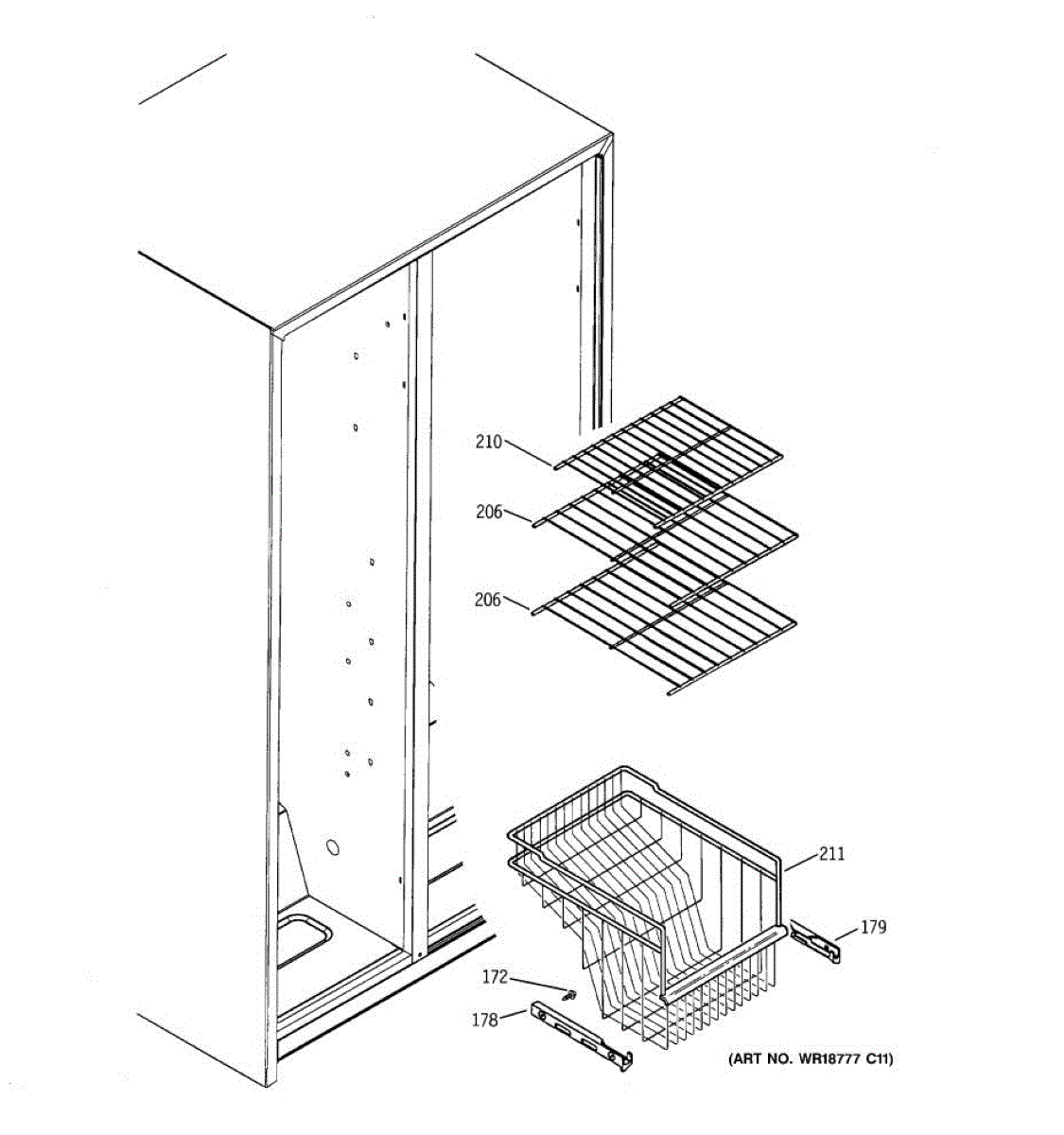 210
206
206
211
179
172
178
(ART NO. WR18777 C11)