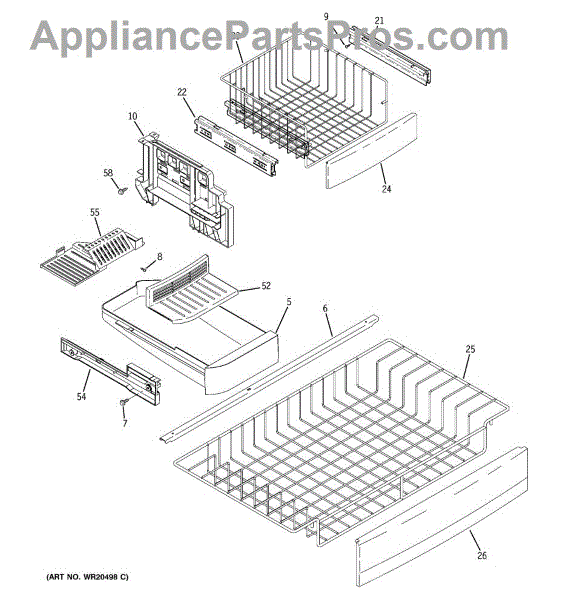 AppliancePartsPros.com

9
21
22
10
24
58
55
8
52
5
6
25
54
7
26

(ART NO. WR20498 C)