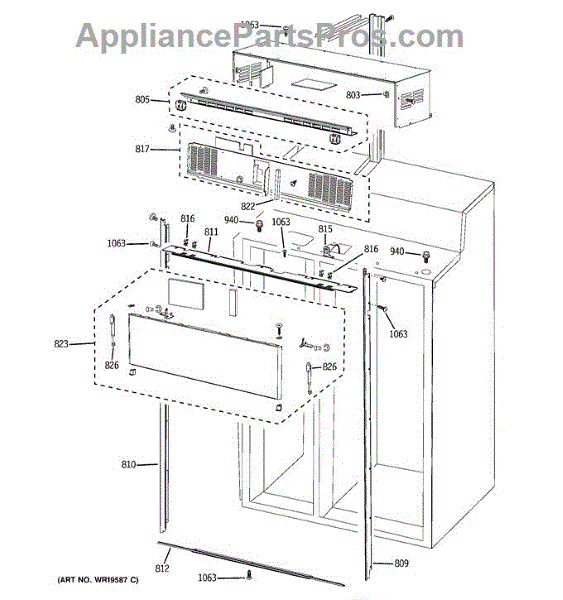 AppliancePartsPros.com

1063
805
803
817
822
816
940
1063
815
1063
811
816
940
1063
823
826
826
810
812
1063
809
(ART NO. WR19587 C)