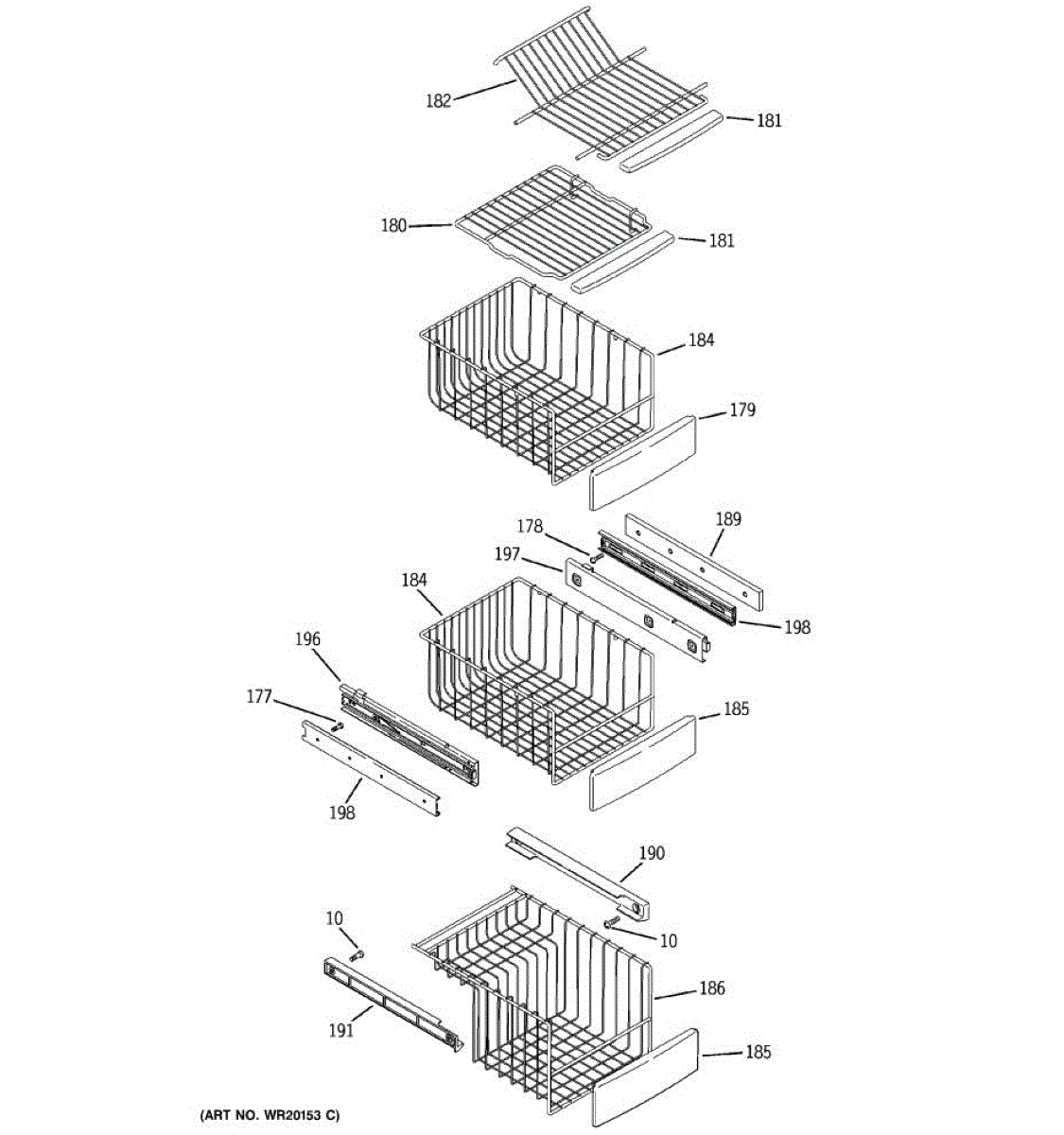 182
181
180
181
184
179
178
189
197
184
198
196
177
185
198
190
10
10
186
191
185
(ART NO. WR20153 C)