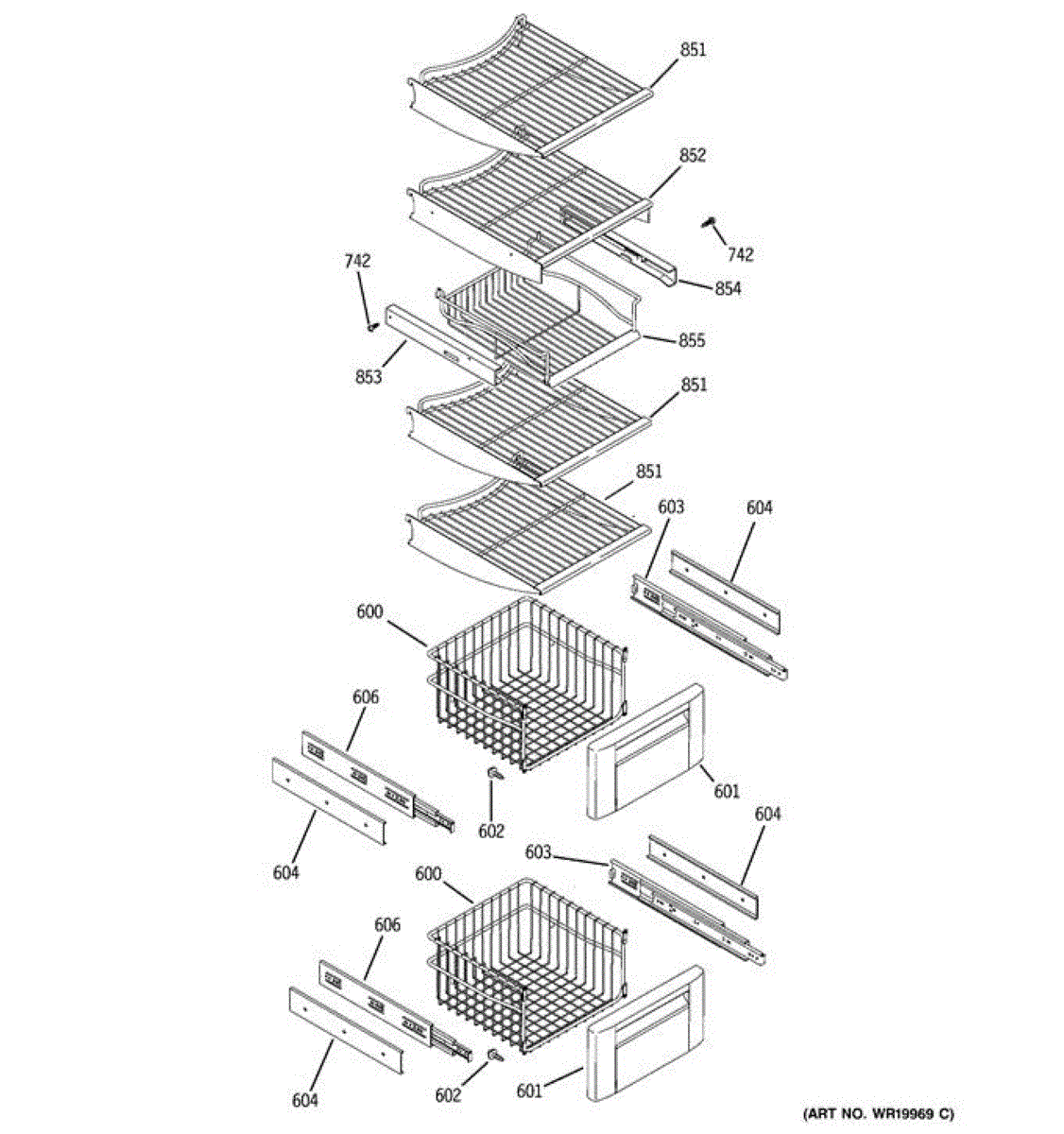 851
852
742
742
854
855
853
851
851
603
604
600
606
601
602
604
604
603
600
606
604
602
601
(ART NO. WR19969 C)