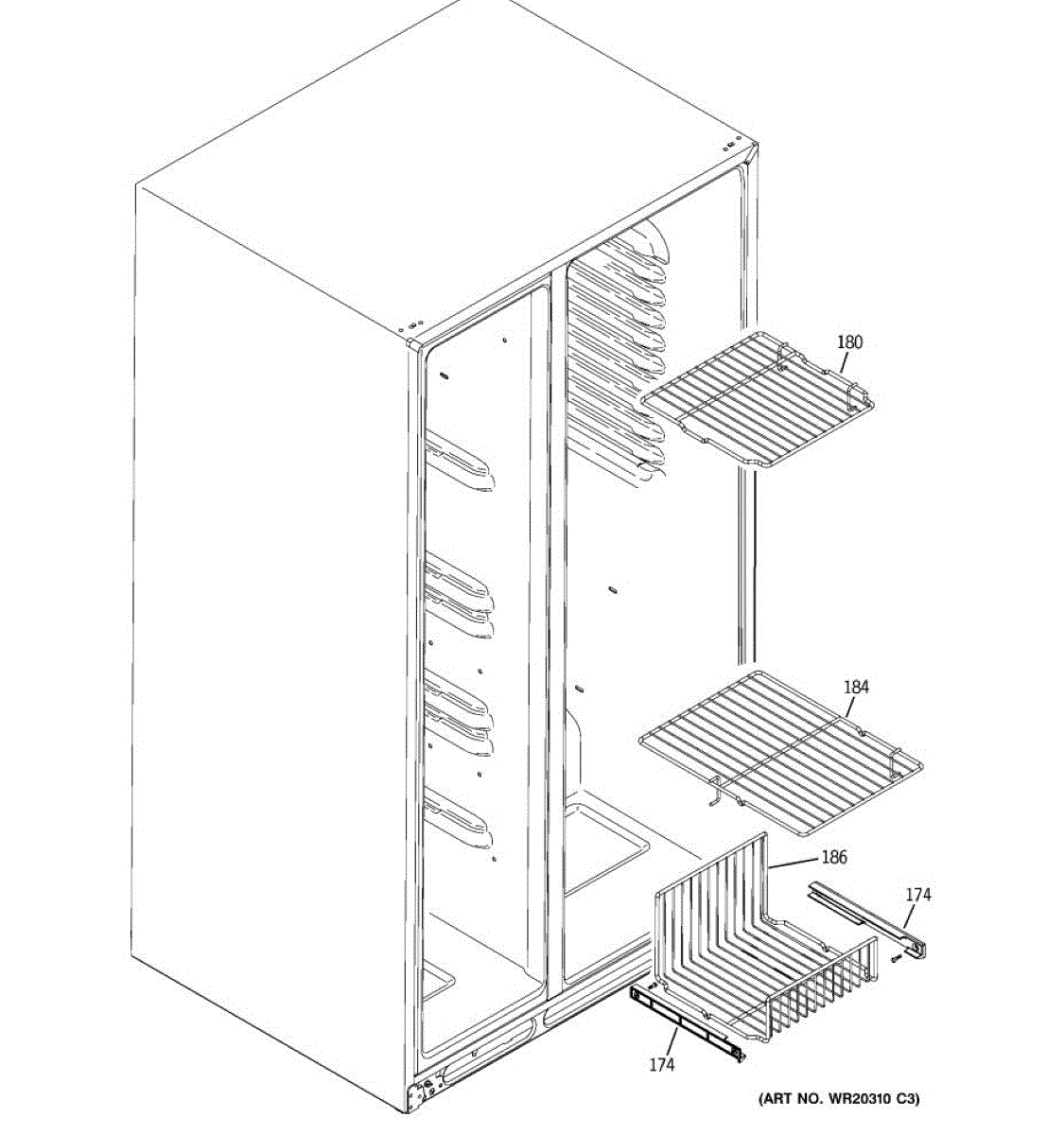 180

184

186

174

174

(ART NO. WR20310 C3)