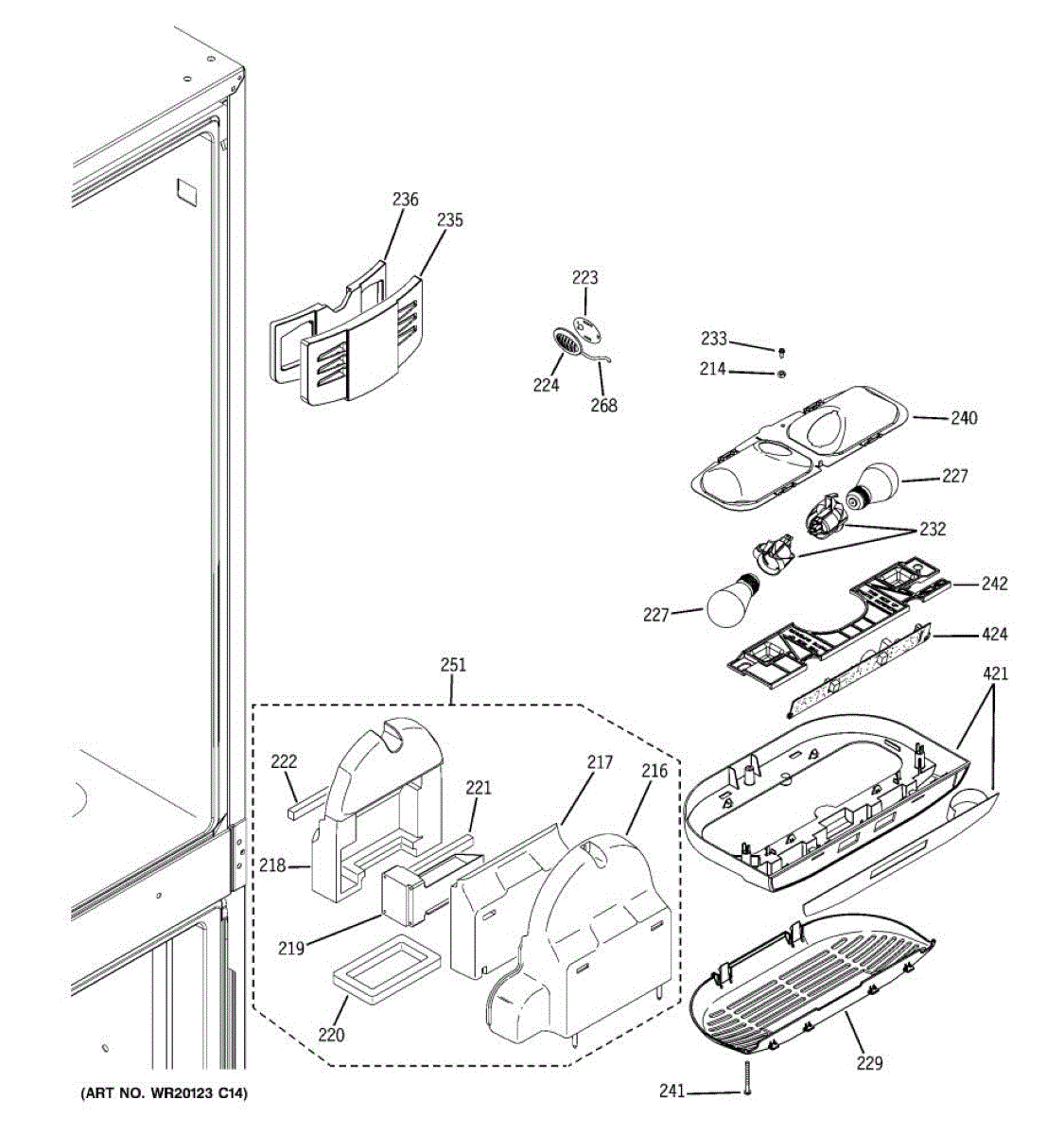 236
235
223
224
268
233
214
240
227
232
242
227
424
421
251
222
221
217
216
218
219
220
229
241

(ART NO. WR20123 C14)