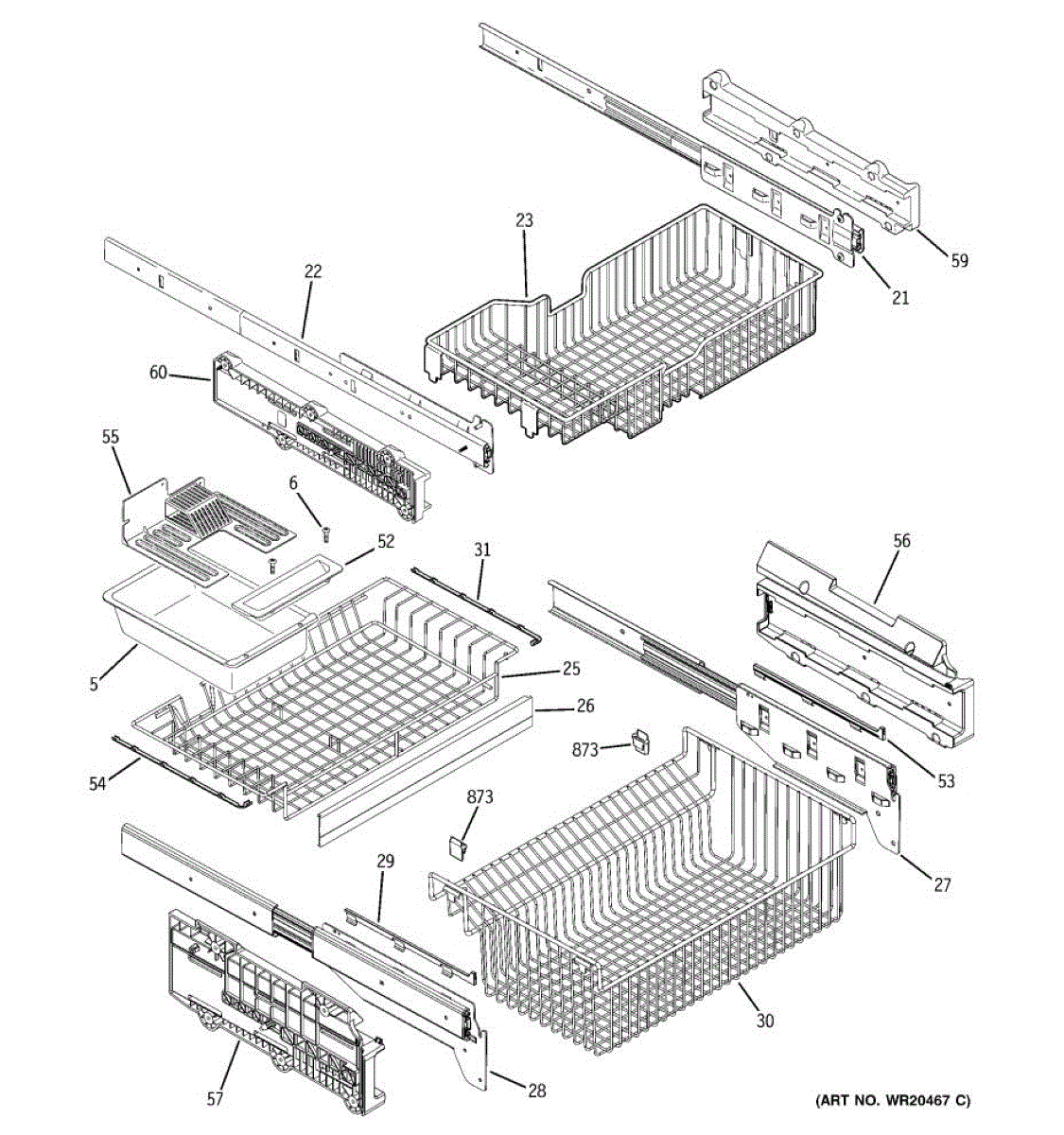 23
59
21
22
60
55
6
52
31
56
5
25
26
873
53
54
873
27
29
30
57
28
(ART NO. WR20467 C)