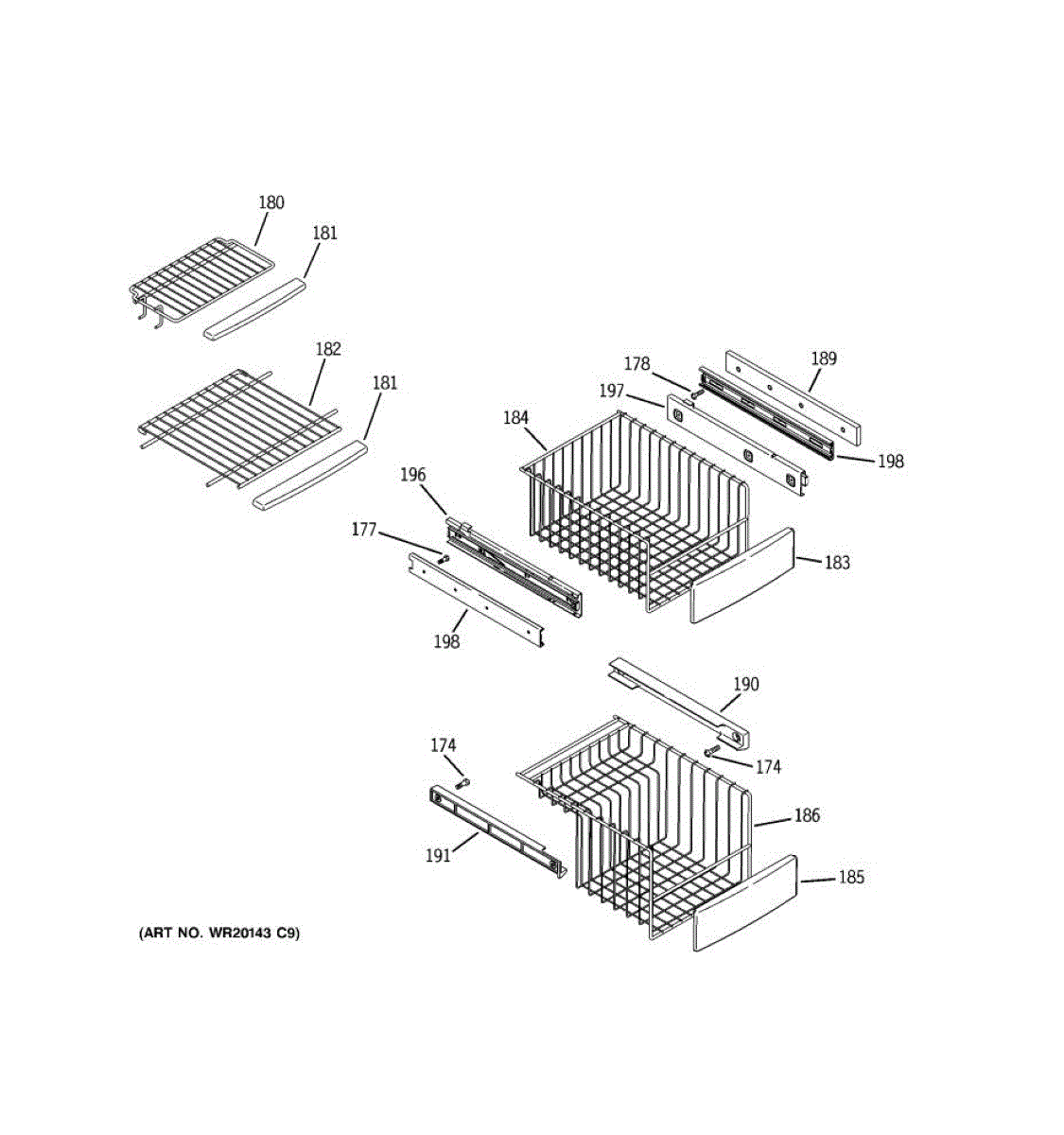 180
181
182
181
178
189
197
184
198
196
177
183
198
190
174
174
186
191
185
(ART NO. WR20143 C9)