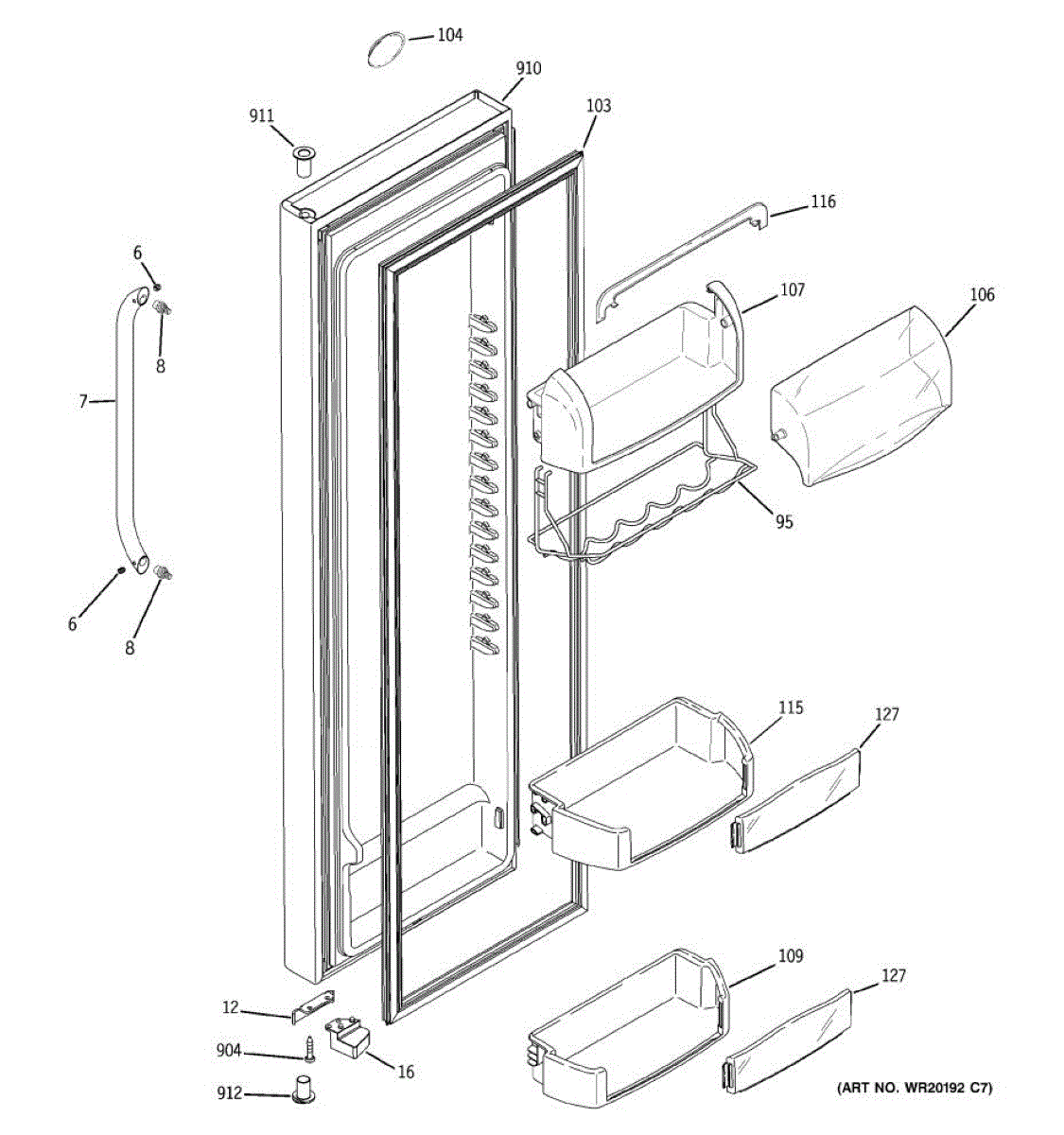 104
910
911
103
116
6
8
107
106
7
95
6
8
115
127
109
127
12
904
16
912
(ART NO. WR20192 C7)