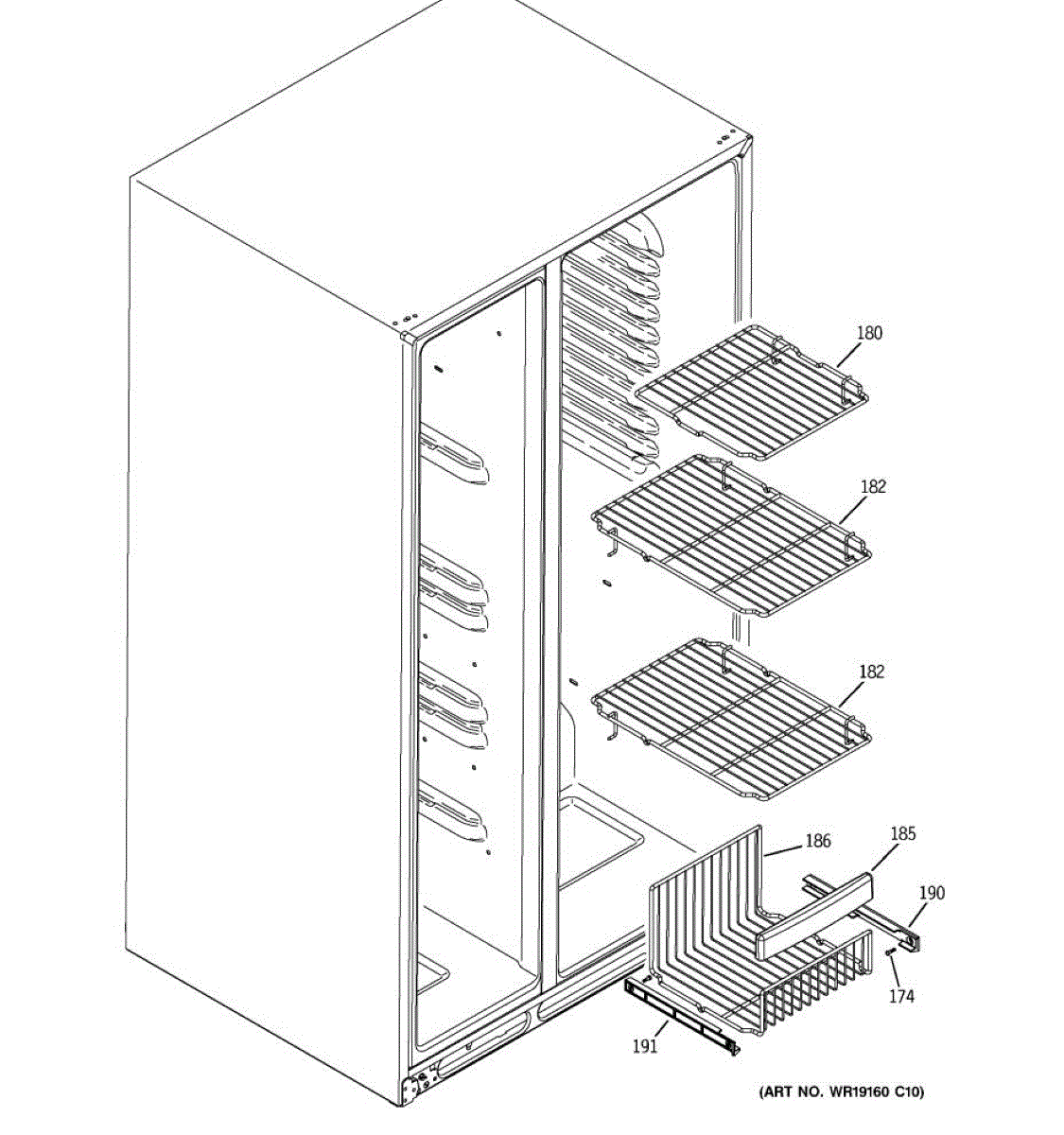 180

182

182

186

185

190

174

191

(ART NO. WR19160 C10)