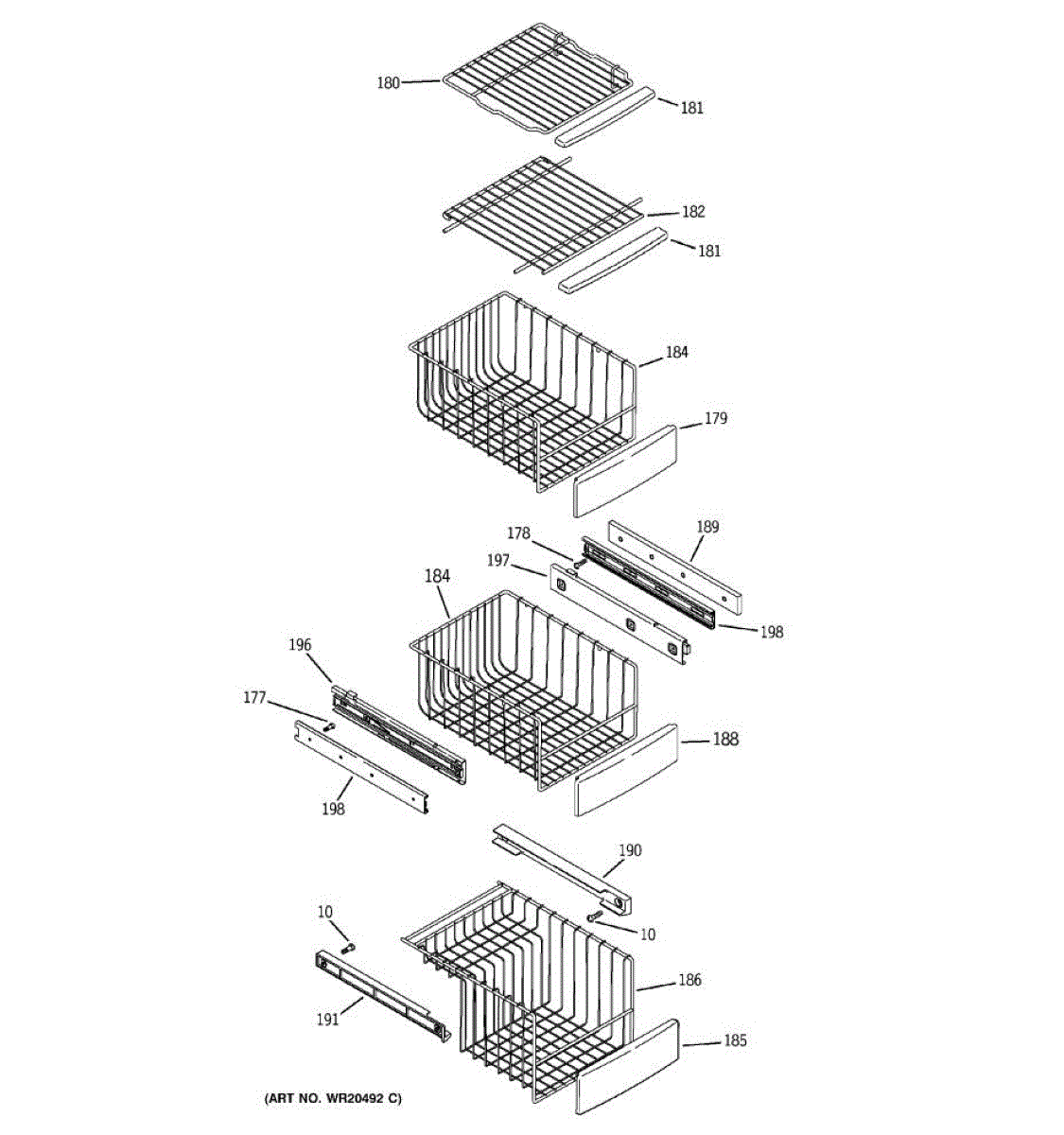 180
181
182
181
184
179
178
189
197
184
198
196
177
188
198
190
10
10
186
191
185
(ART NO. WR20492 C)