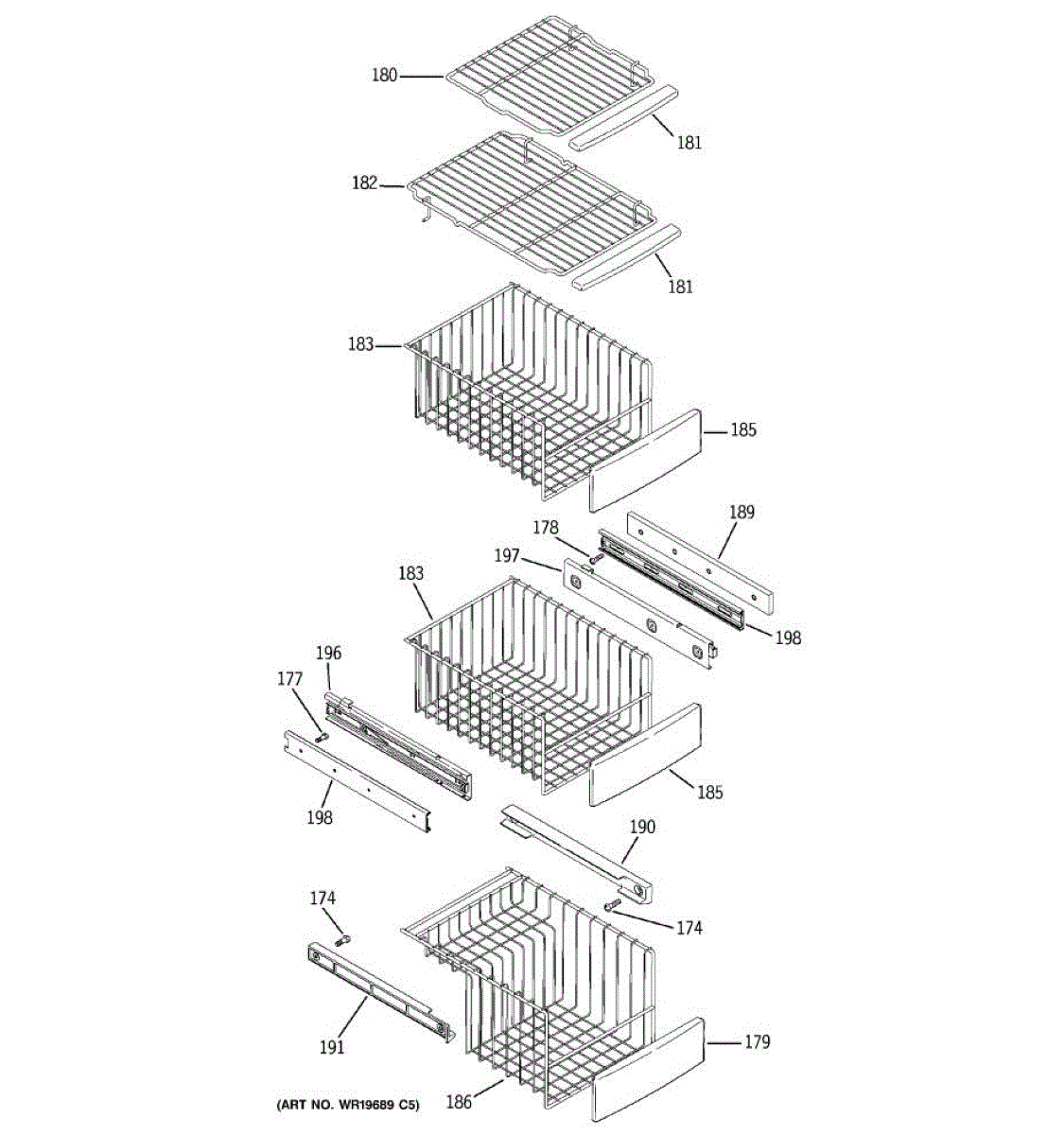 180
181
182
181
183
185
178
189
197
183
198
196
177
198
185
190
174
174
191
179
186
(ART NO. WR19689 C5)