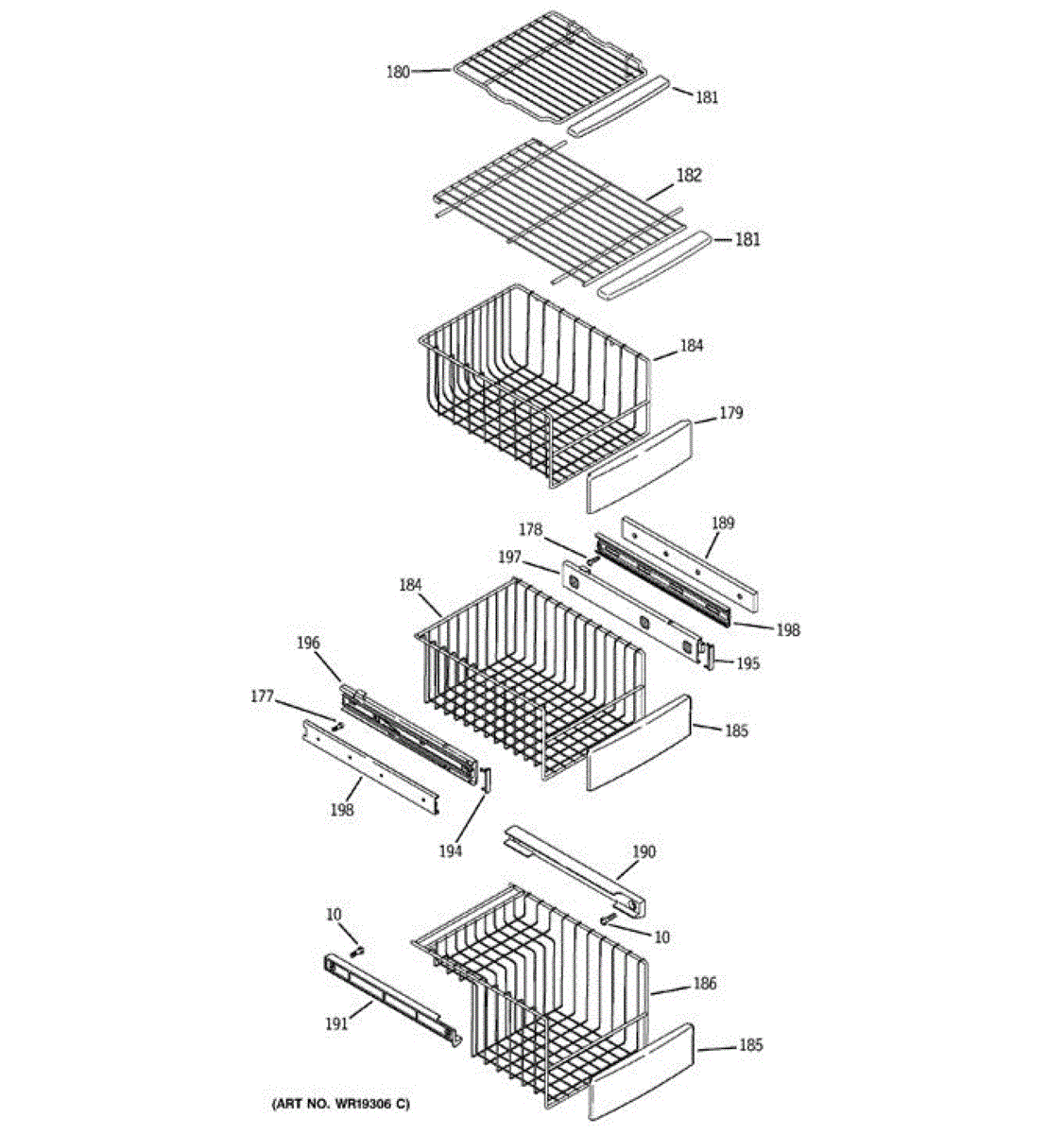 180
181
182
181
184
179
178
189
197
184
198
196
195
177
185
198
194
190
10
10
186
191
185
(ART NO. WR19306 C)