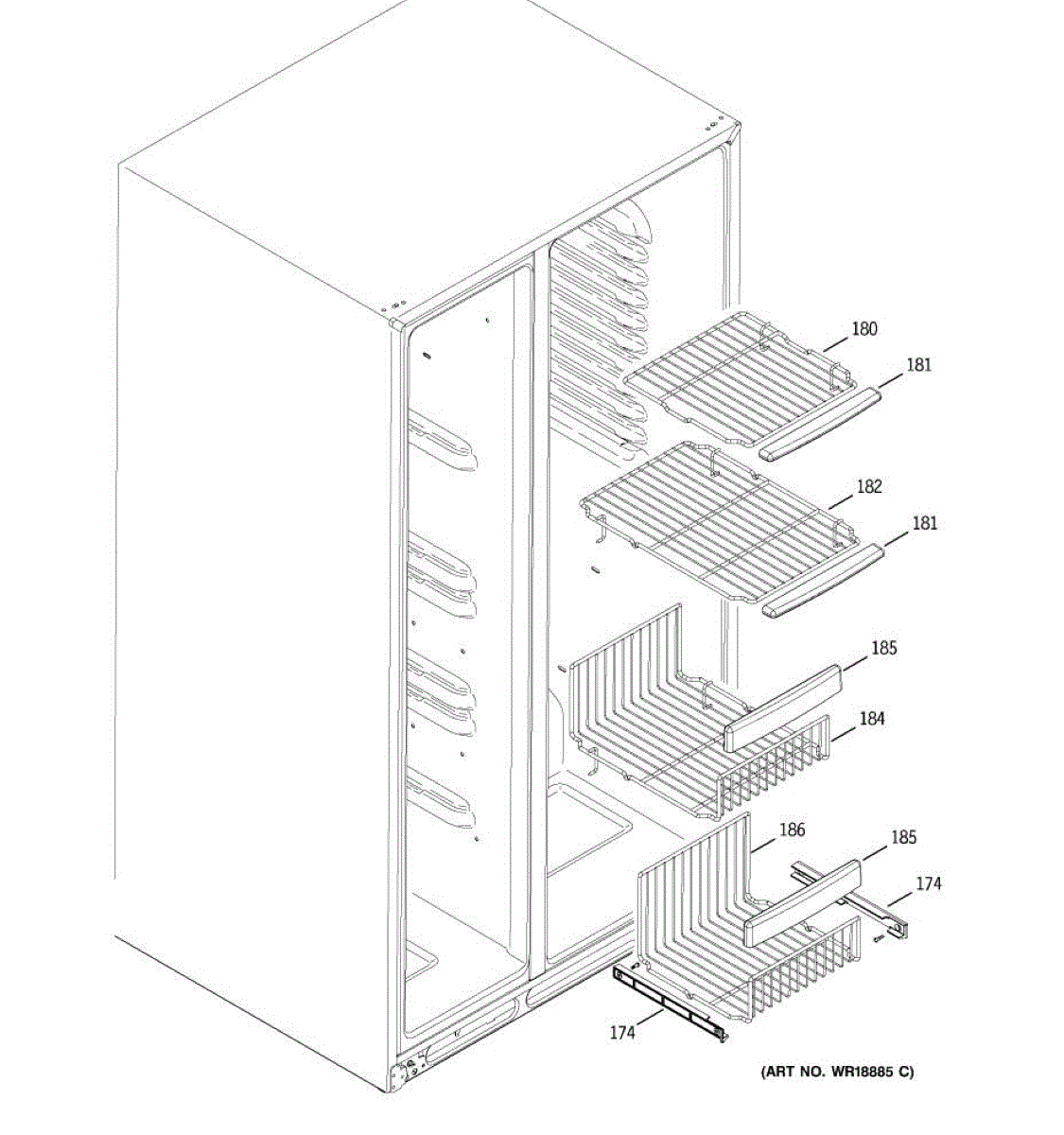 180
181
182
181
185
184
186
185
174
174
(ART NO. WR18885 C)