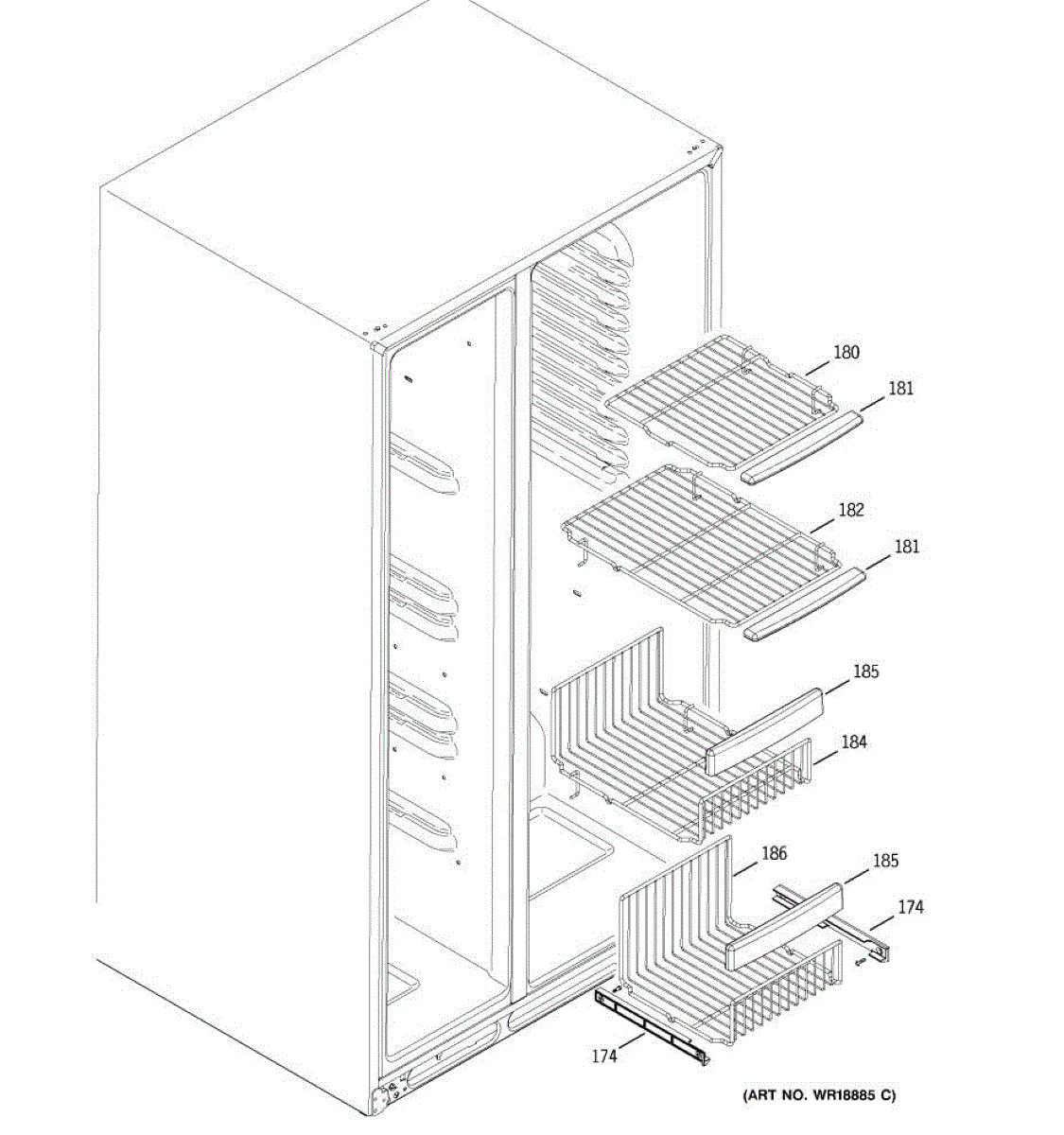 180
181
182
181
185
184
186
185
174
174
(ART NO. WR18885 C)