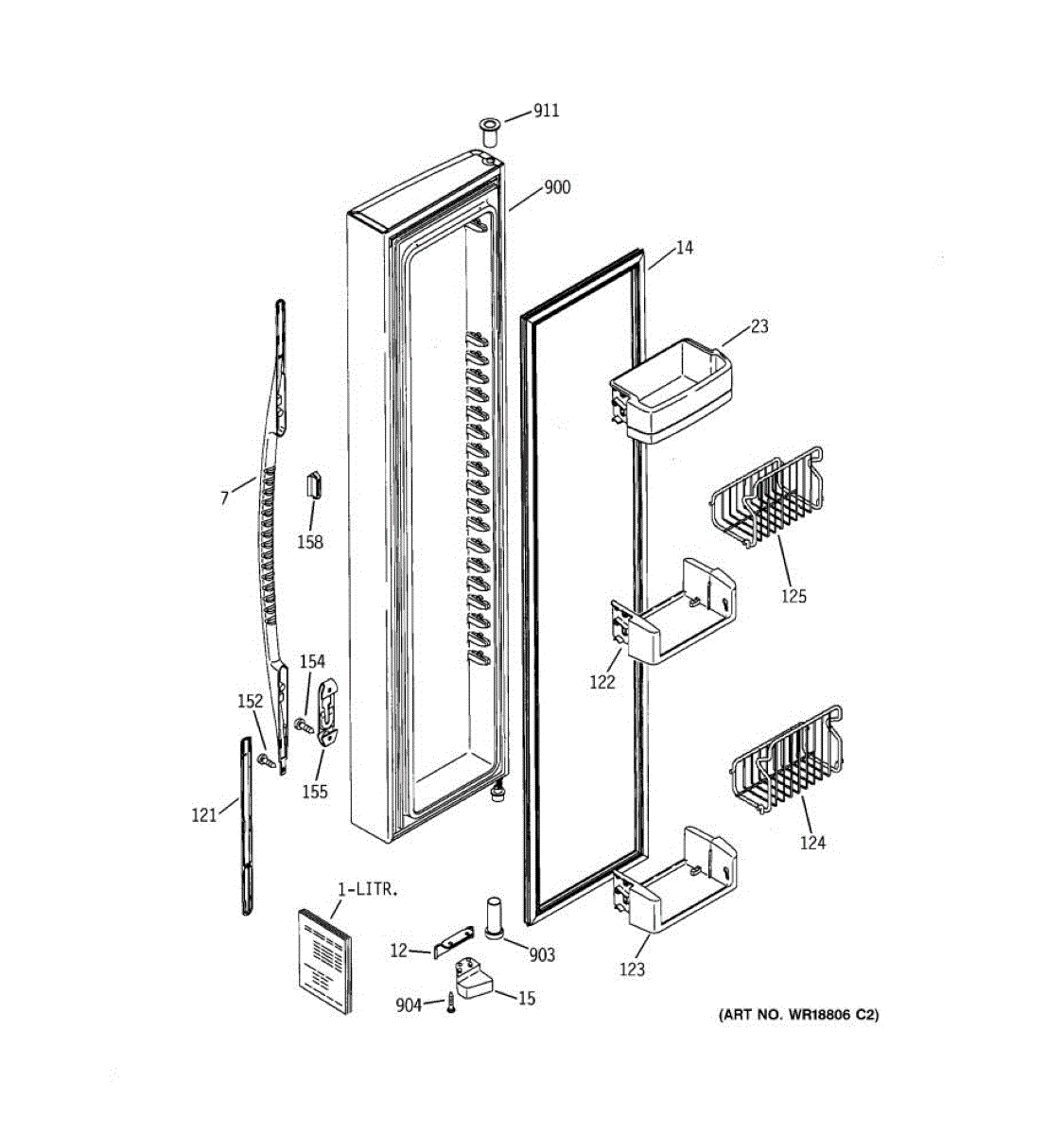 911
900
14
23
7
158
125
154
152
122
155
121
124
1-LITR.
12
903
123
904
15
(ART NO. WR18806 C2)