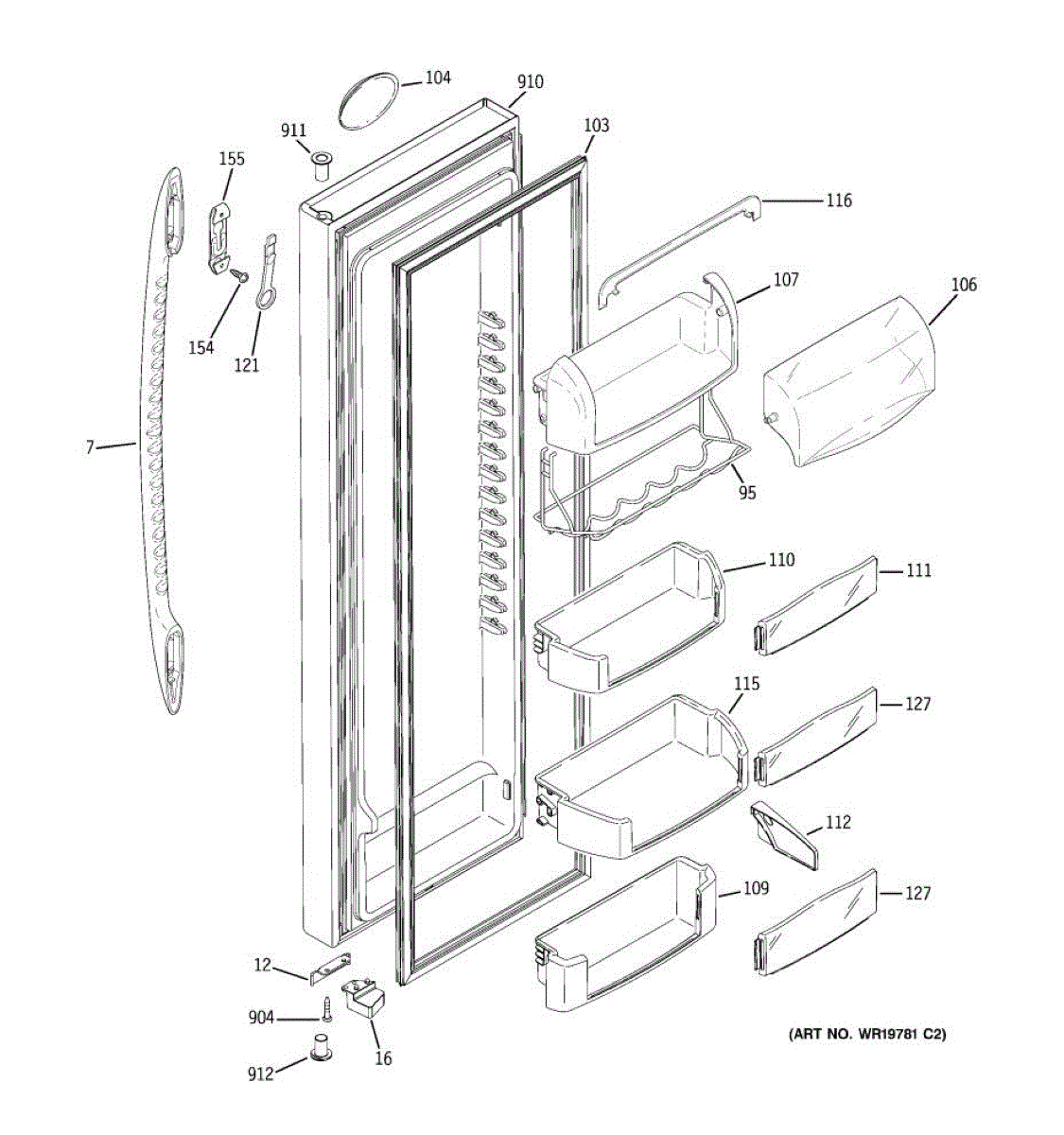 104
910
911
103
155
116
107
106
154
121
7
95
110
111
115
127
112
109
127
12
904
16
912
(ART NO. WR19781 C2)