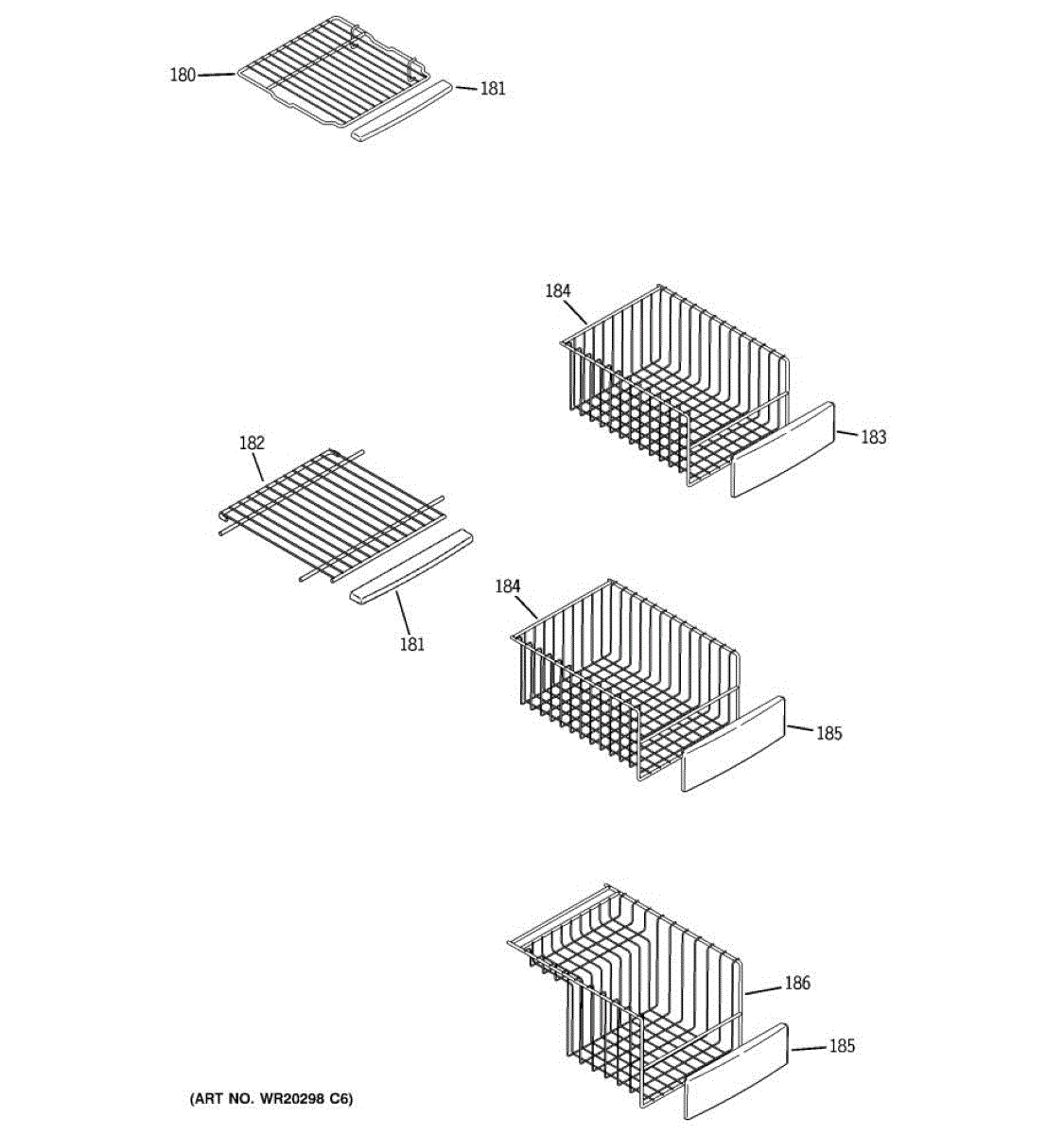 180
181
184
183
182
181
184
185
186
185
(ART NO. WR20298 C6)