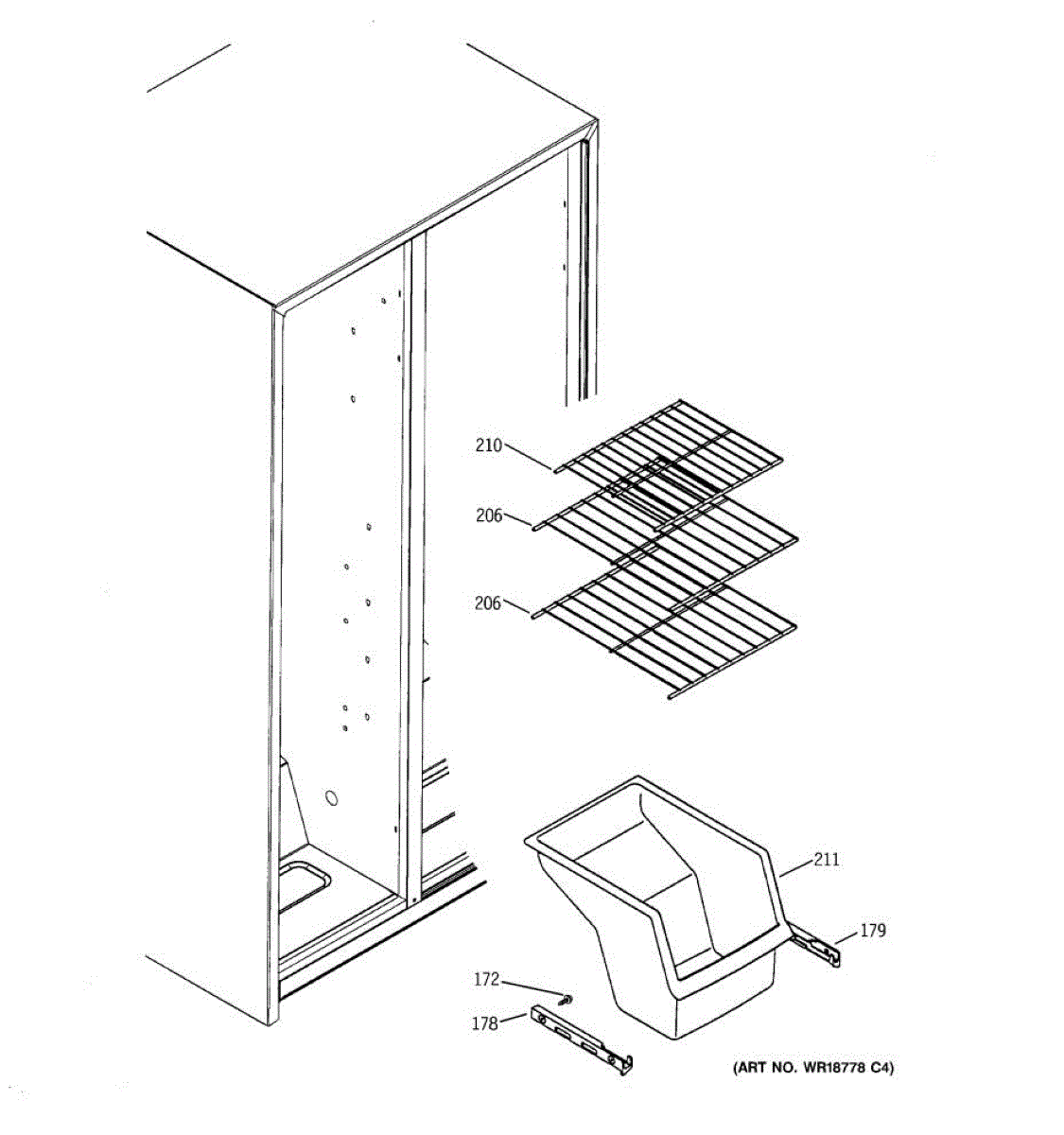 210
206
206
211
179
172
178
(ART NO. WR18778 C4)