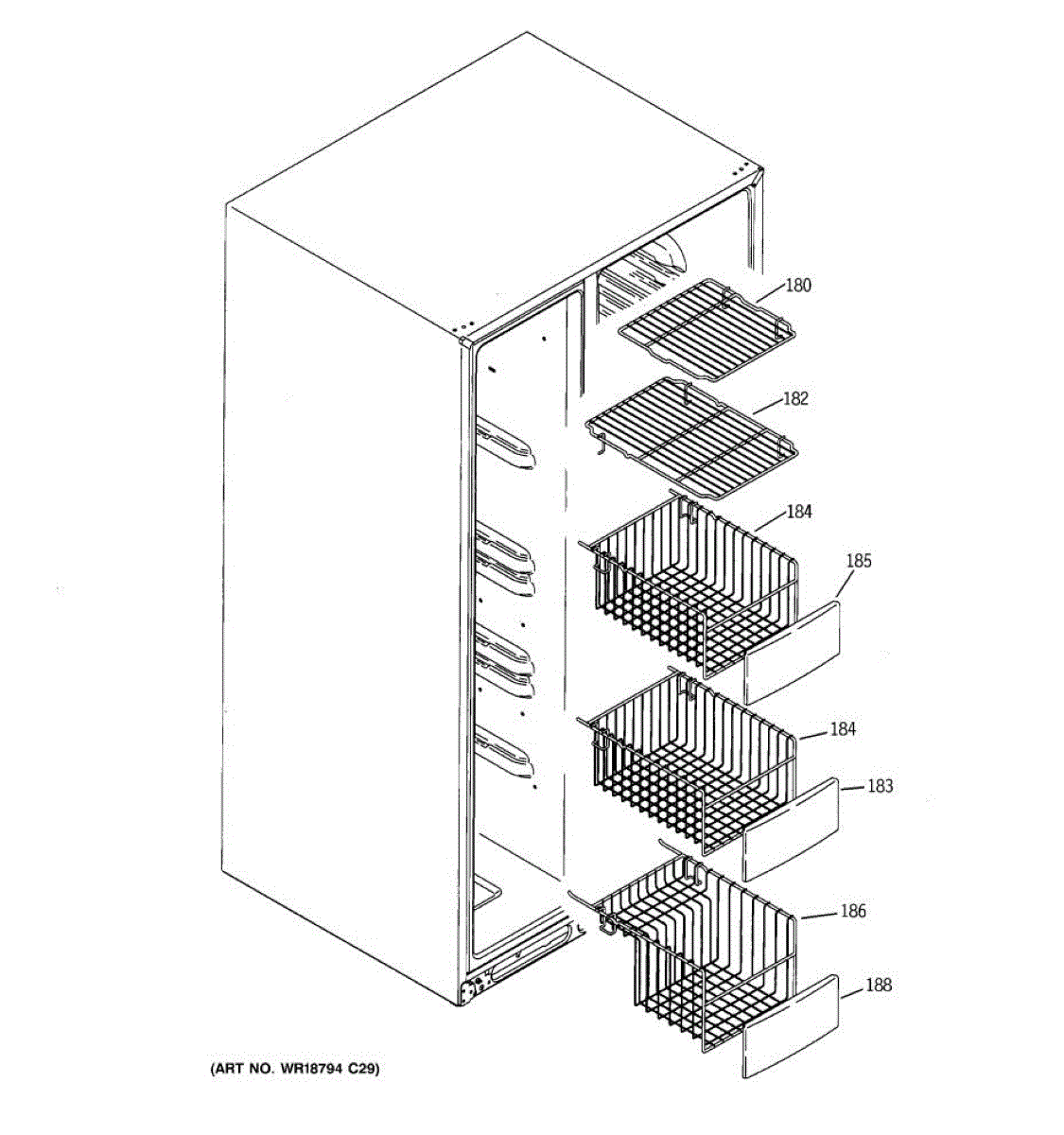 180
182
184
185
184
183
186
188
(ART NO. WR18794 C29)