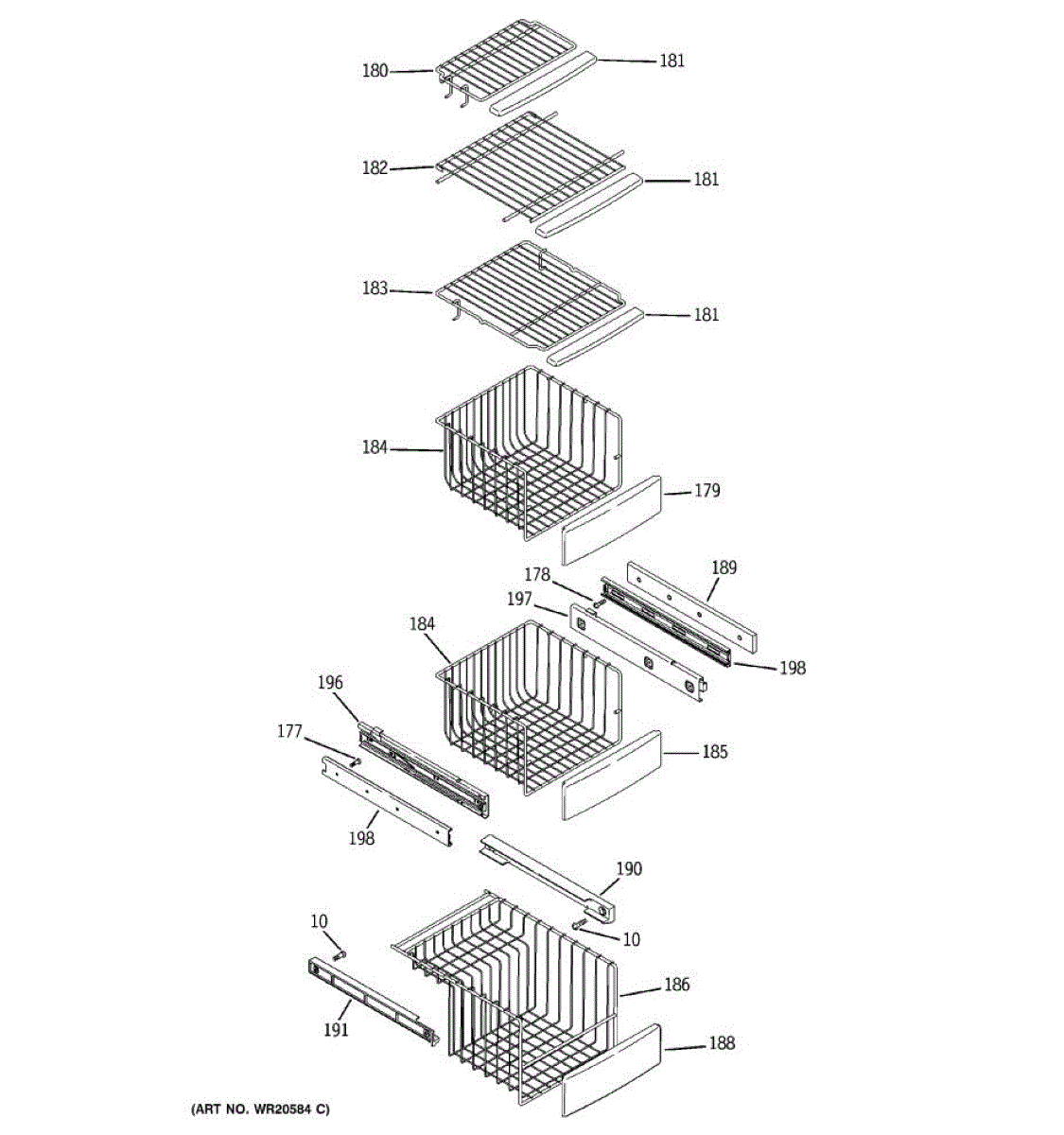 180
181
182
181
183
181
184
179
178
189
197
184
198
196
177
185
198
190
10
10
186
191
188
(ART NO. WR20584 C)