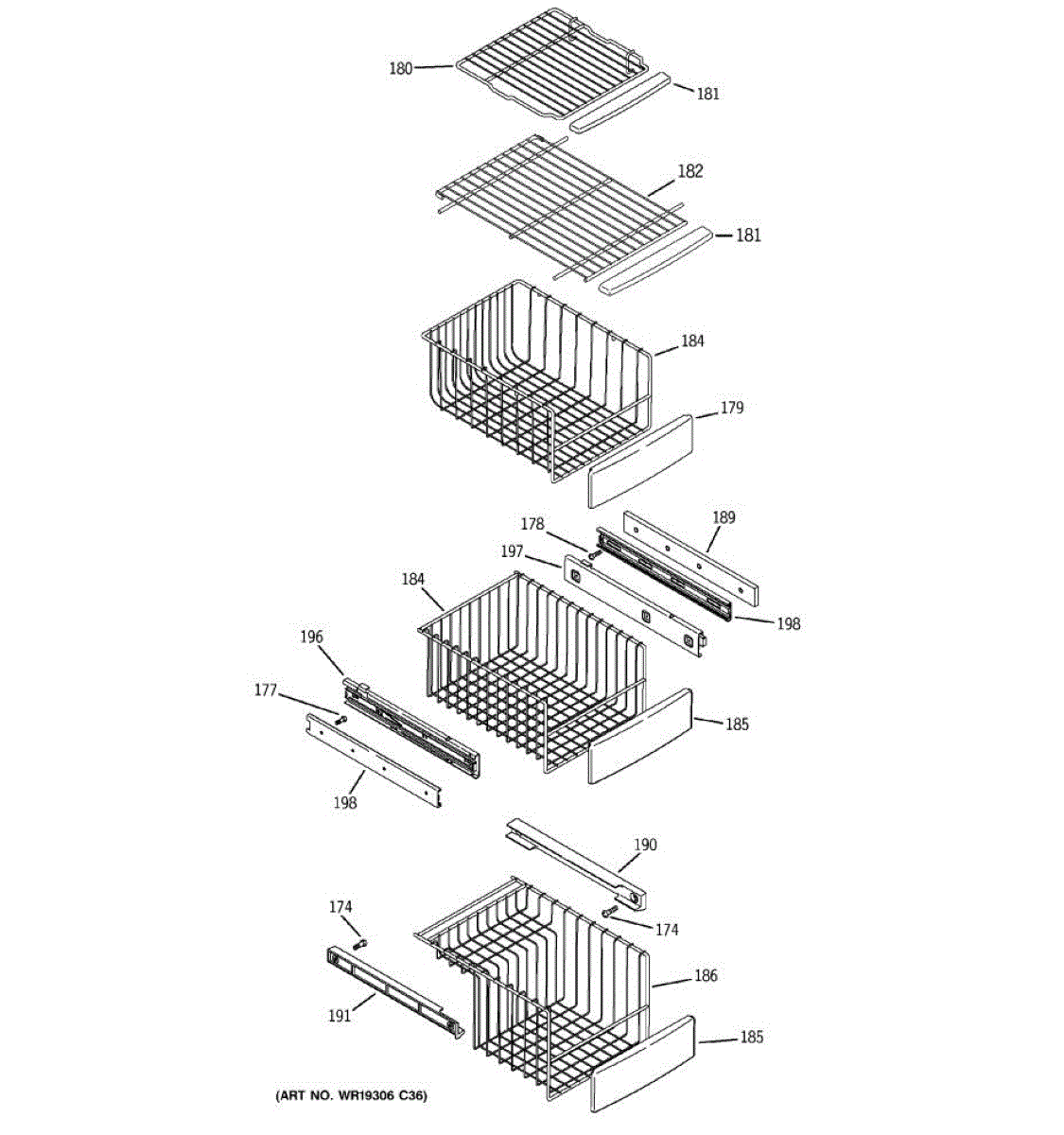 180
181
182
181
184
179
178
189
197
184
198
196
177
185
198
190
174
174
186
191
185
(ART NO. WR19306 C36)