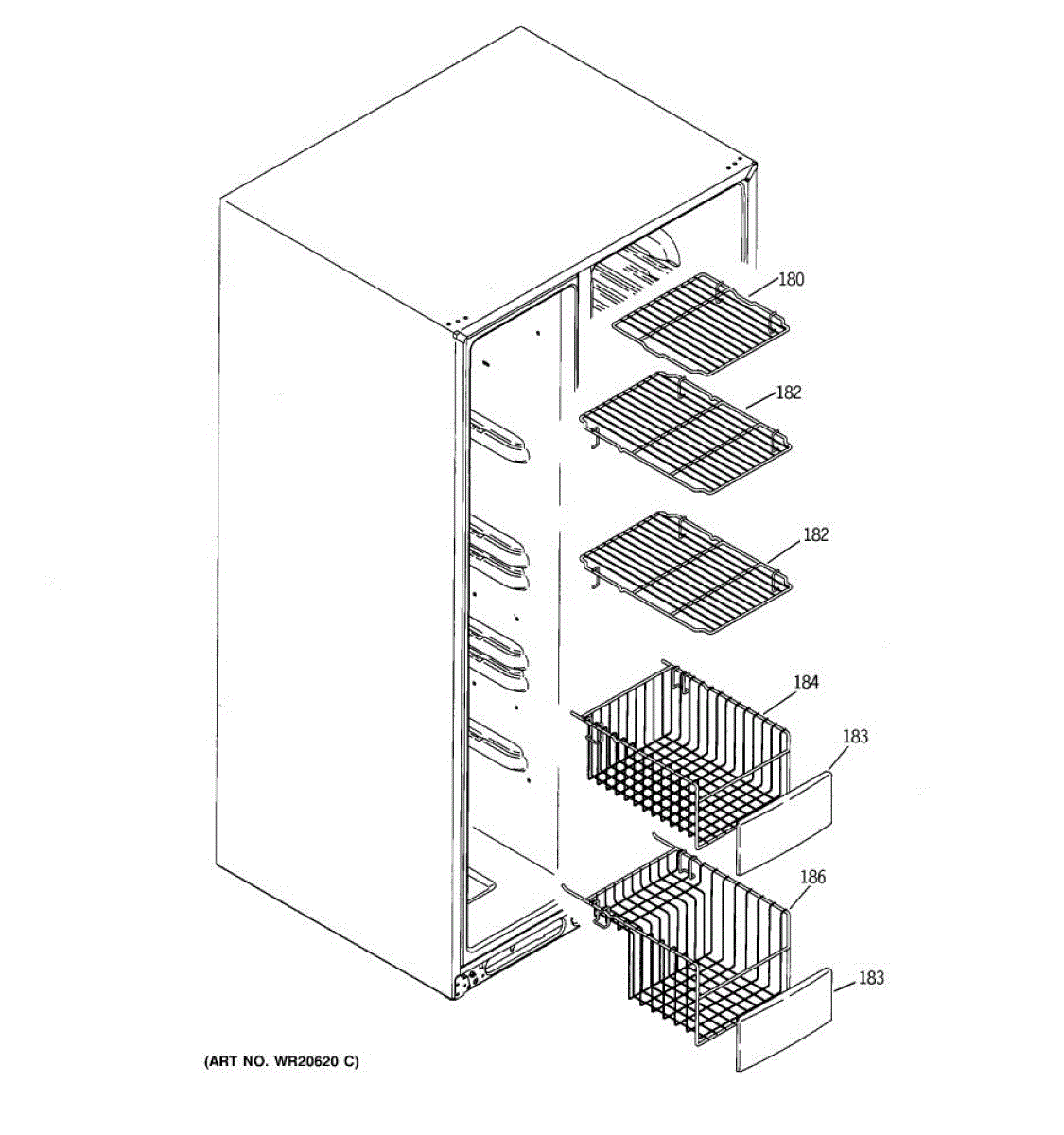 180
182
182
184
183
186
183
(ART NO. WR20620 C)