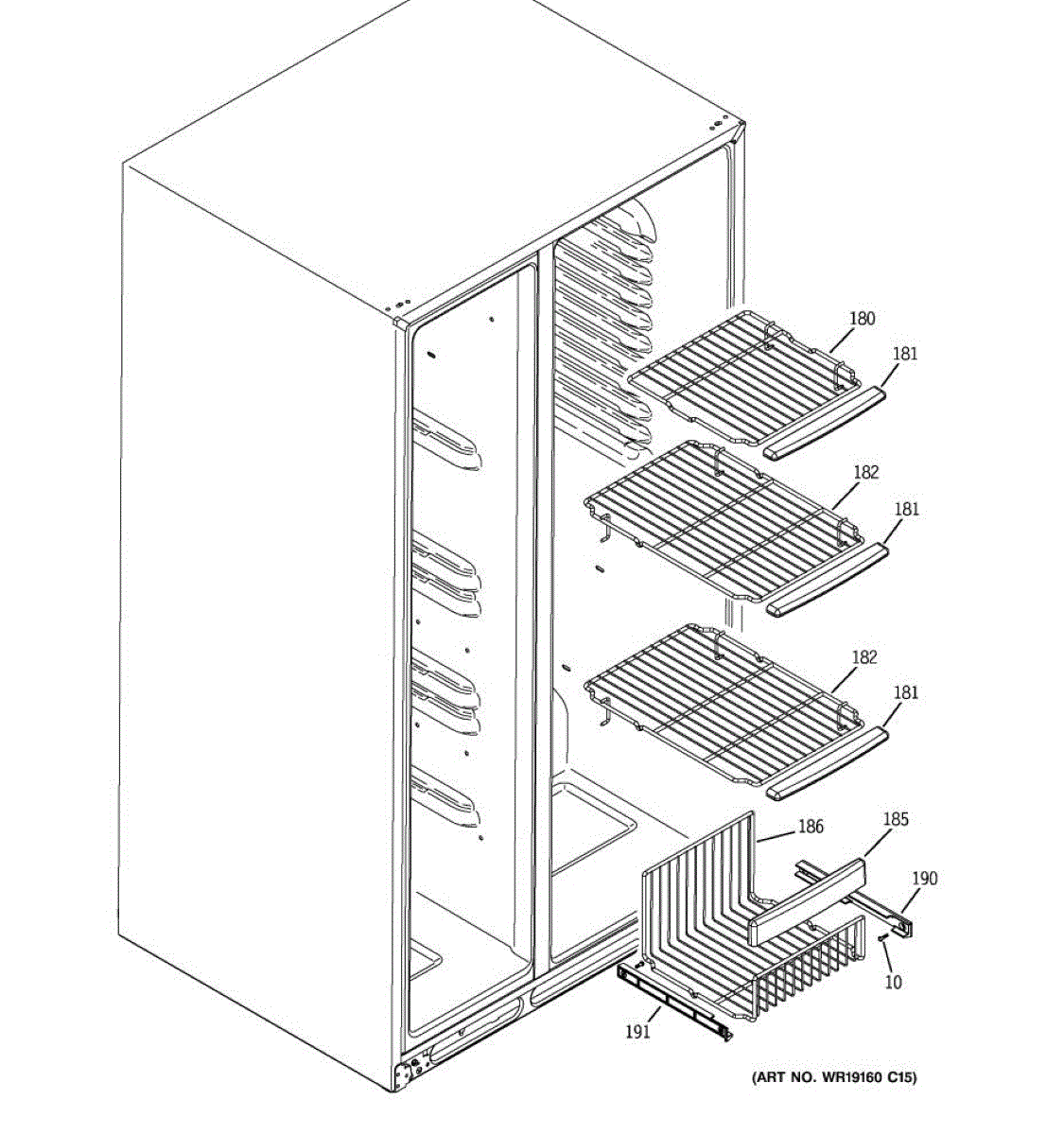 180
181
182
181
182
181
186
185
190
10
191
(ART NO. WR19160 C15)