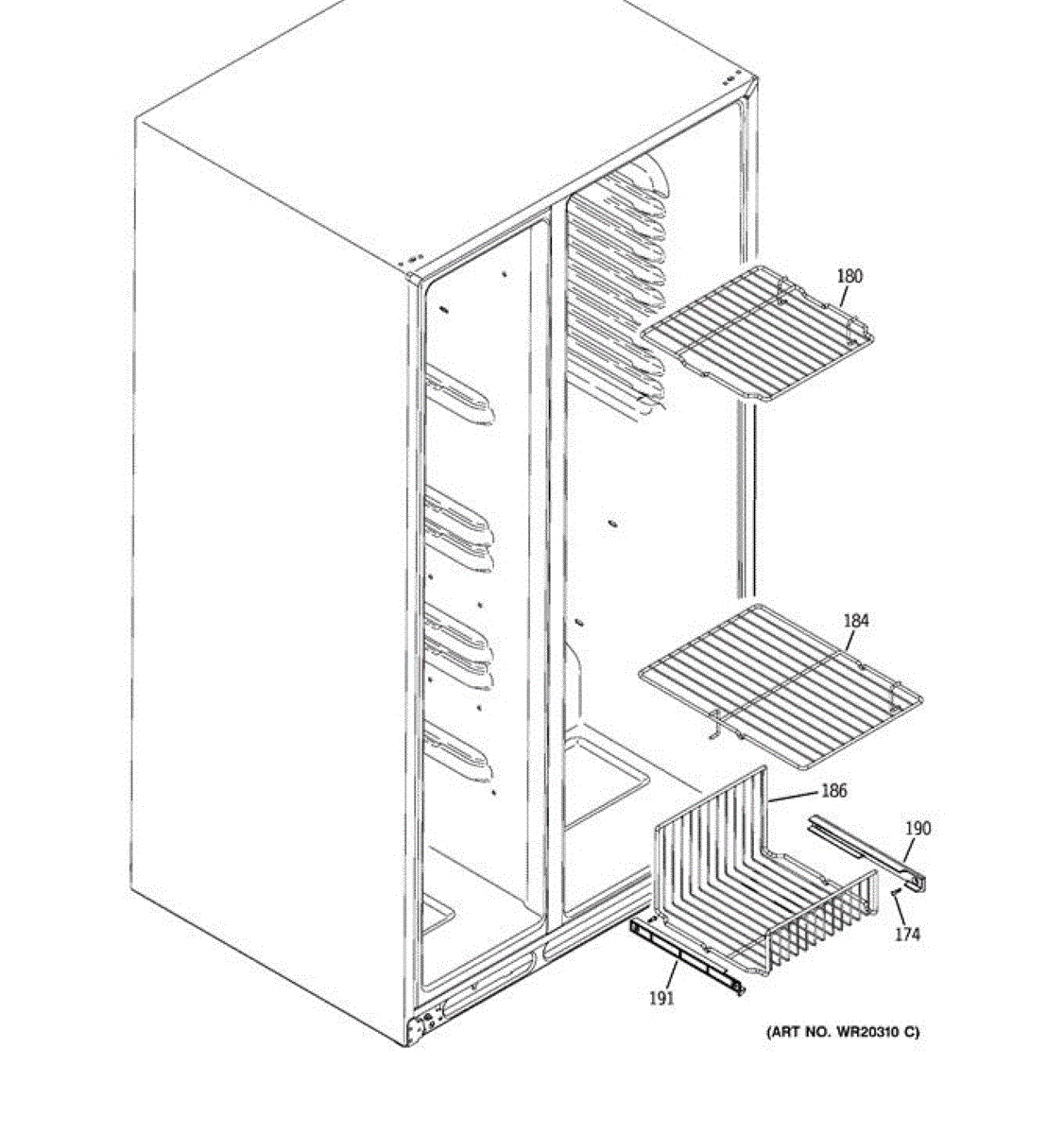 180

184

186

190

174

191

(ART NO. WR20310 C)