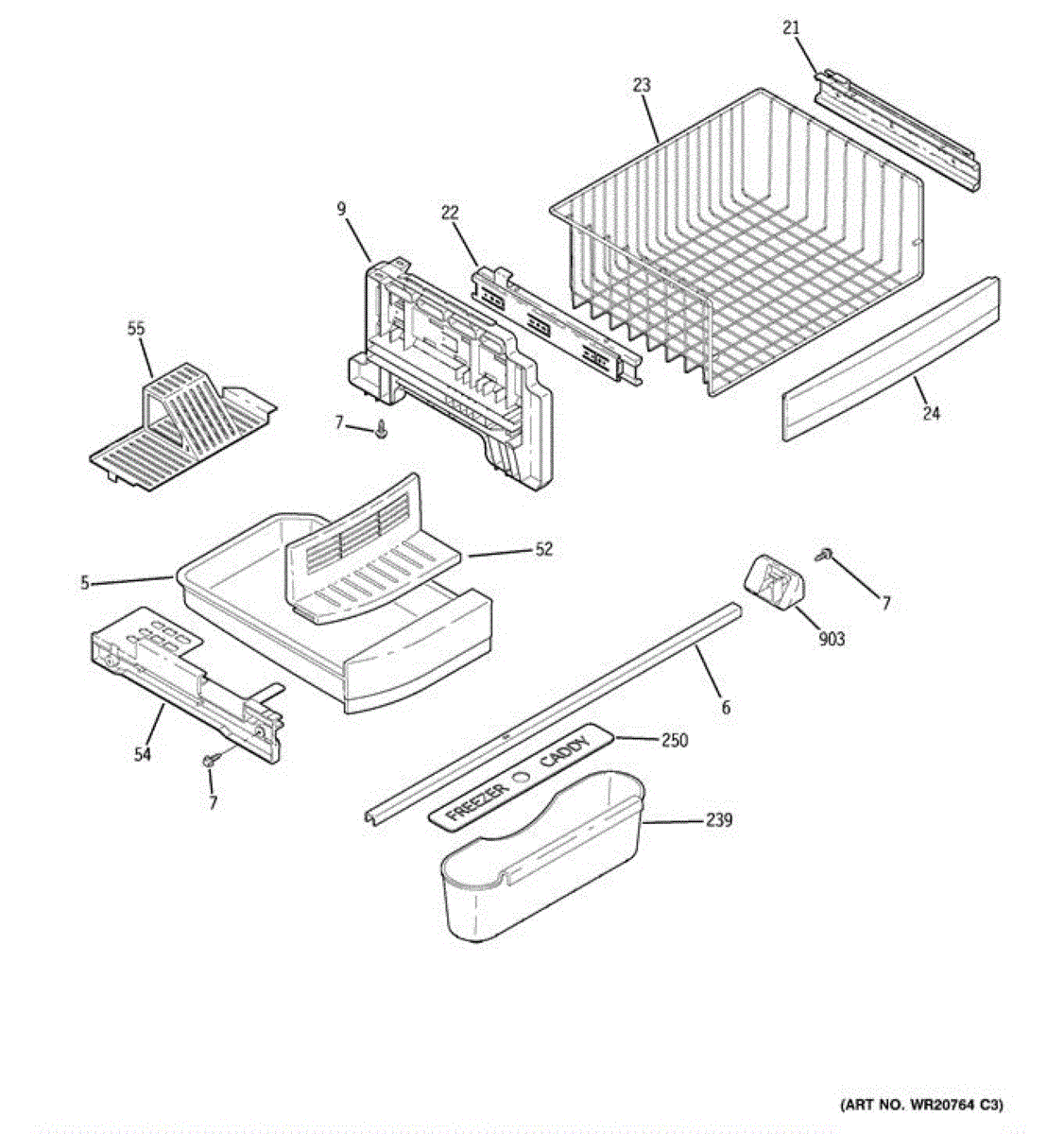 21
23
9
22
55
24
7
52
5
7
903
6
54
250
FREEZER CADDY
7
239
(ART NO. WR20764 C3)