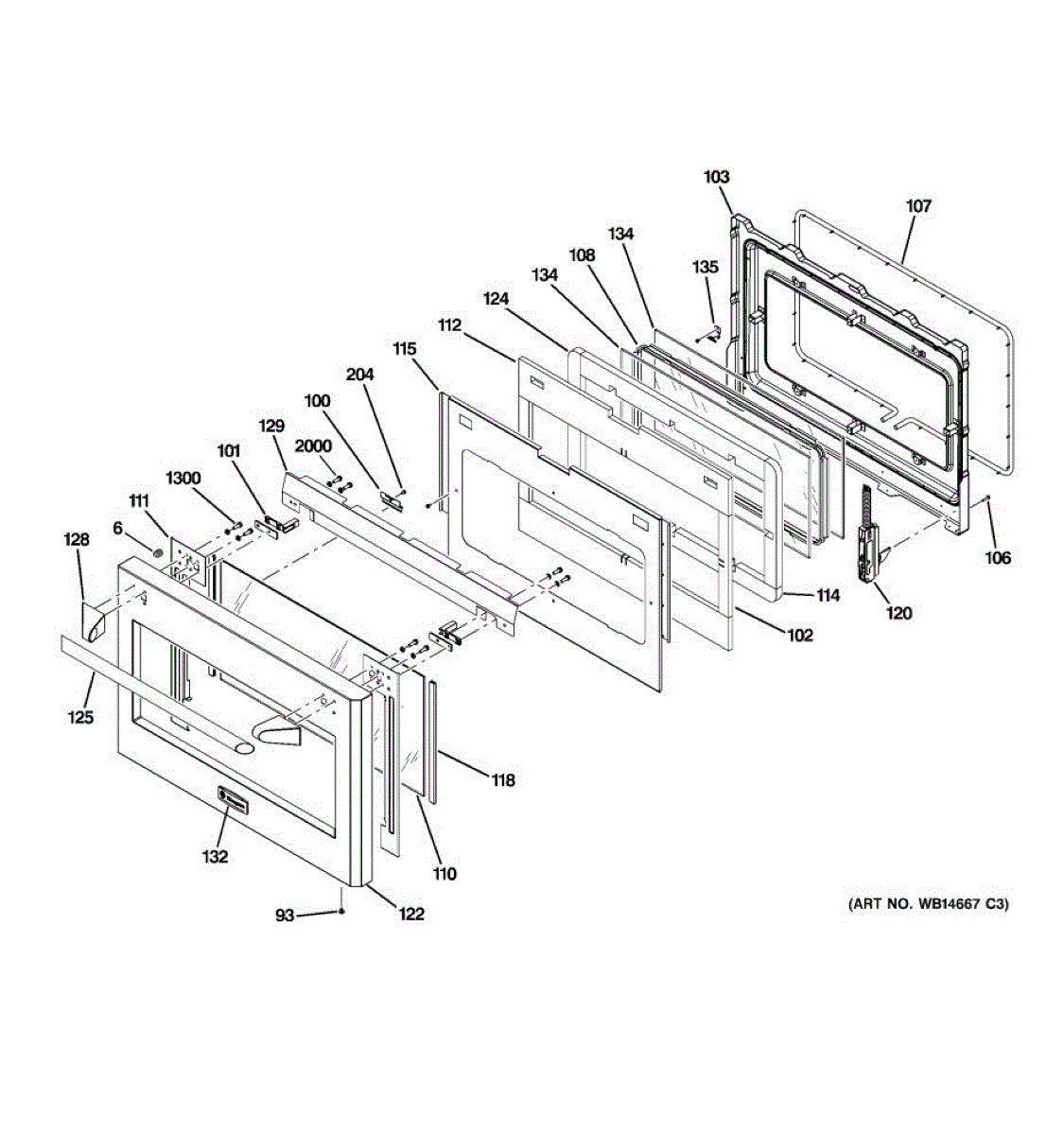 103
107
134
108
135
134
124
112
115
204
100
129
2000
101
1300
111
6
128
106
114
120
102
125
118
132
110
93
122
(ART NO. WB14667 C3)