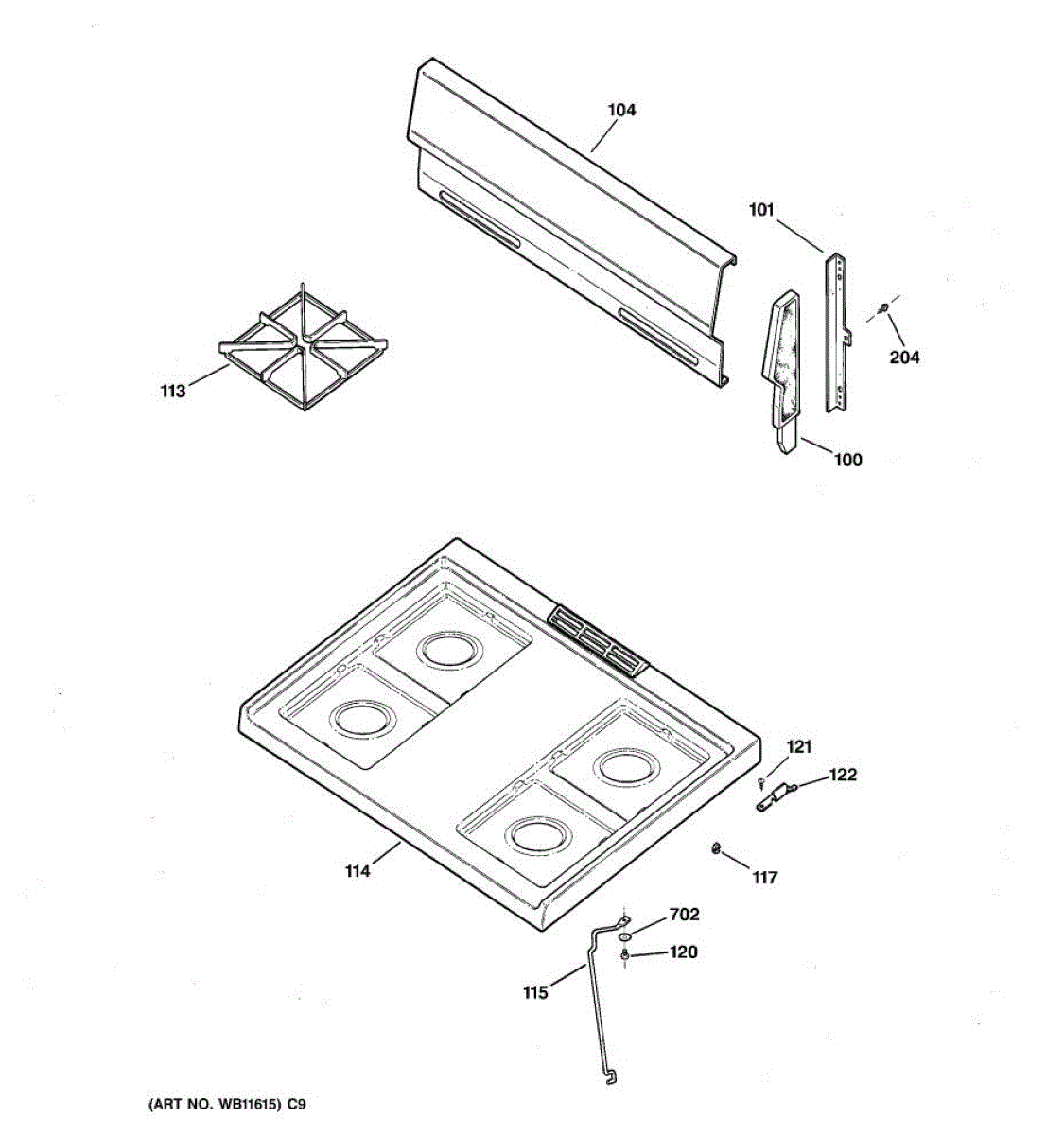 104

101

204

113

100

121

122

114

117

702

120

115

(ART NO. WB11615) C9