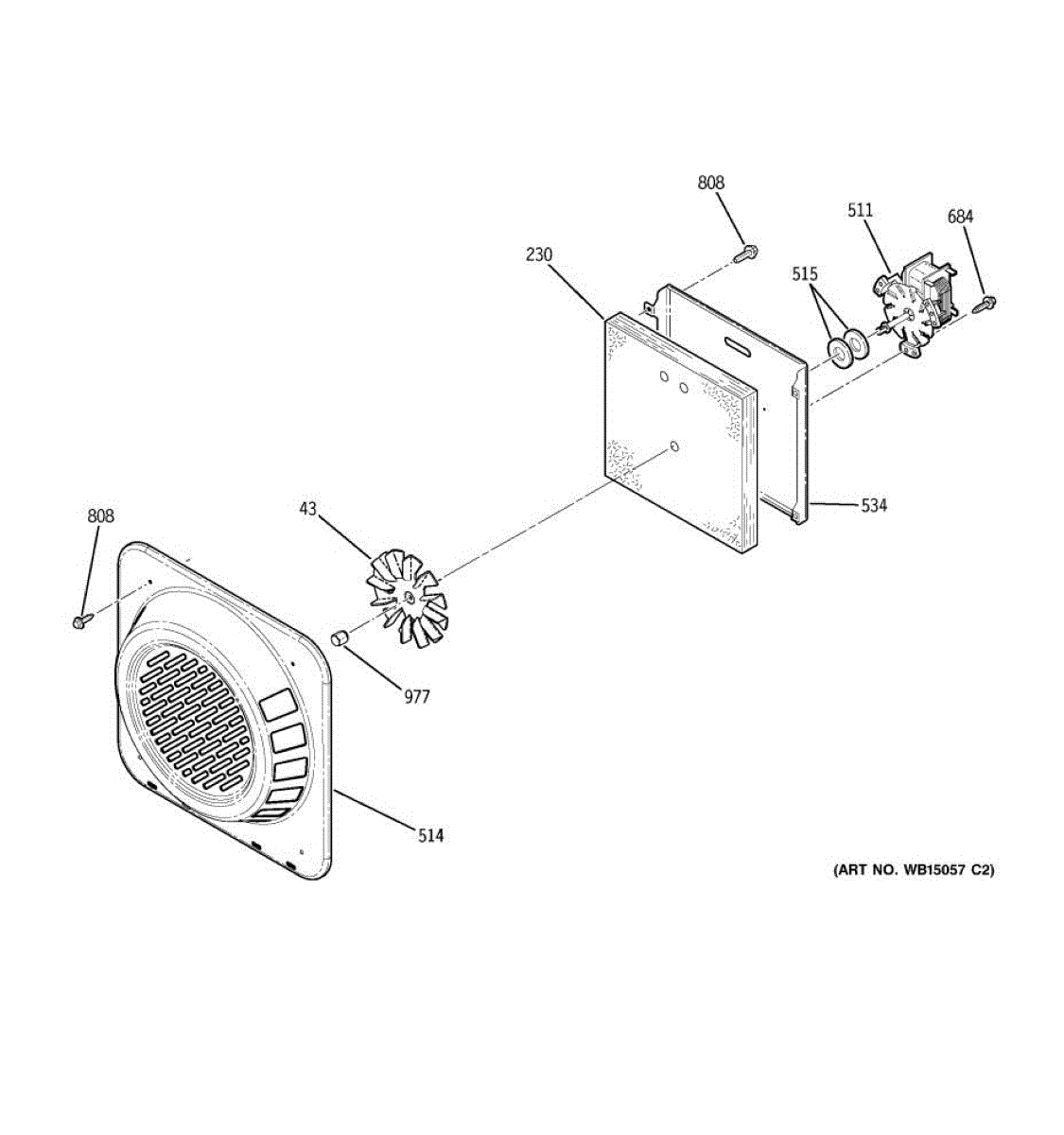 808
511
684
230
515
534
808
43
977
514
(ART NO. WB15057 C2)