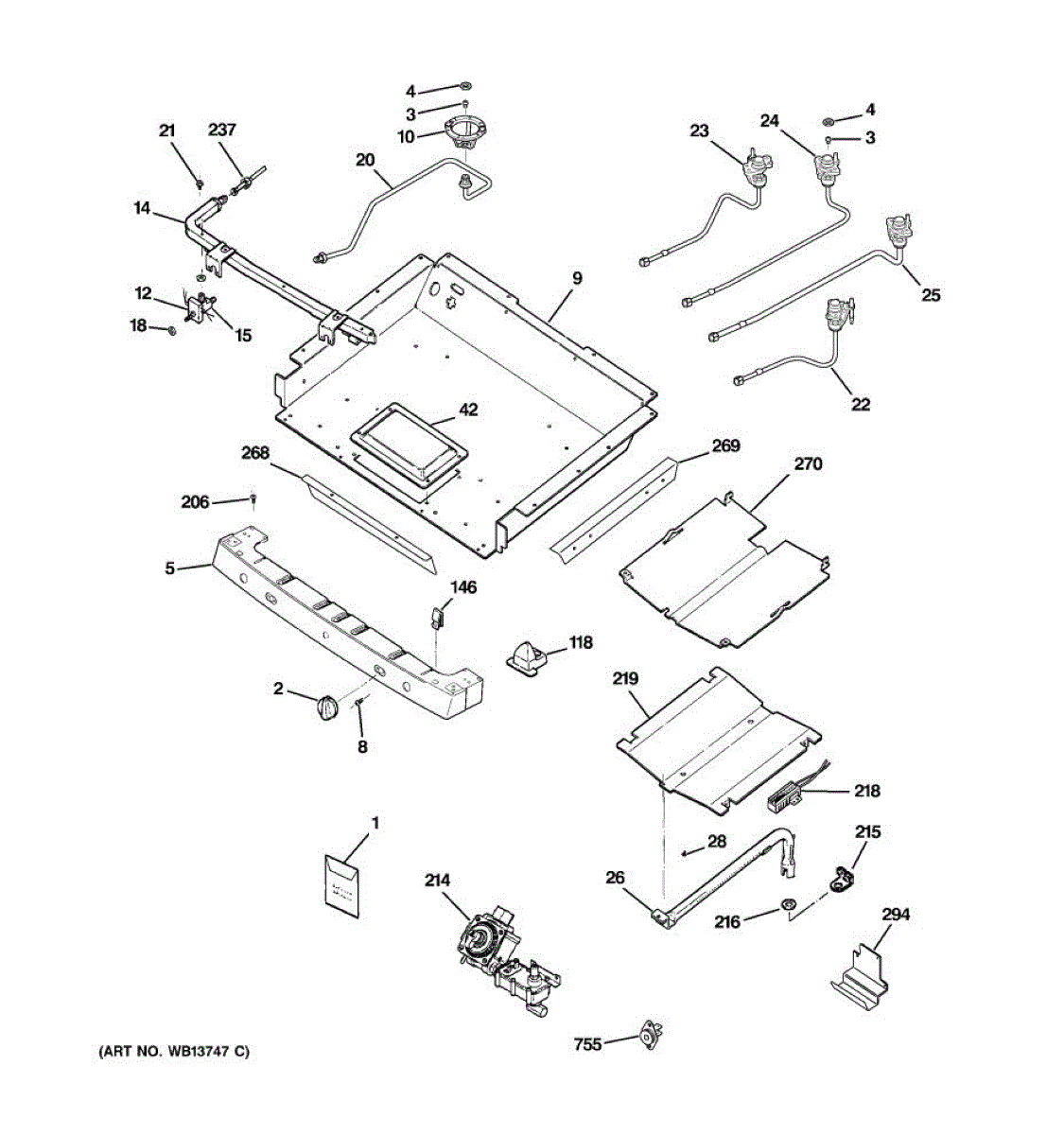 4
3
10
21
237
20
23
24
4
3
14
9
25
12
18
15
22
42
268
269
270
206
5
146
118
2
8
219
218
1
28
215
214
26
216
294
755
(ART NO. WB13747 C)