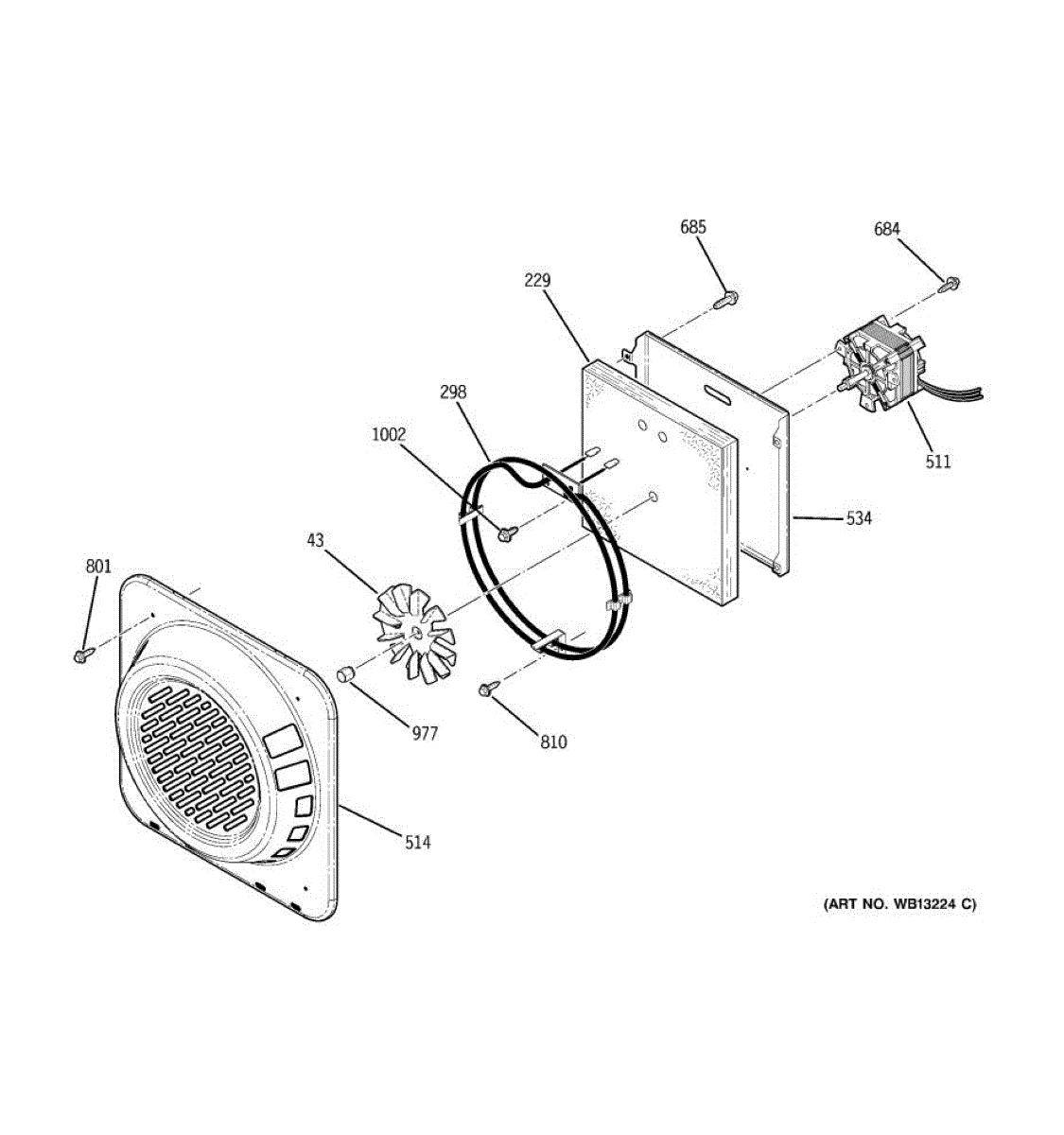 685
684
229
298
1002
511
534
43
801
977
810
514
(ART NO. WB13224 C)