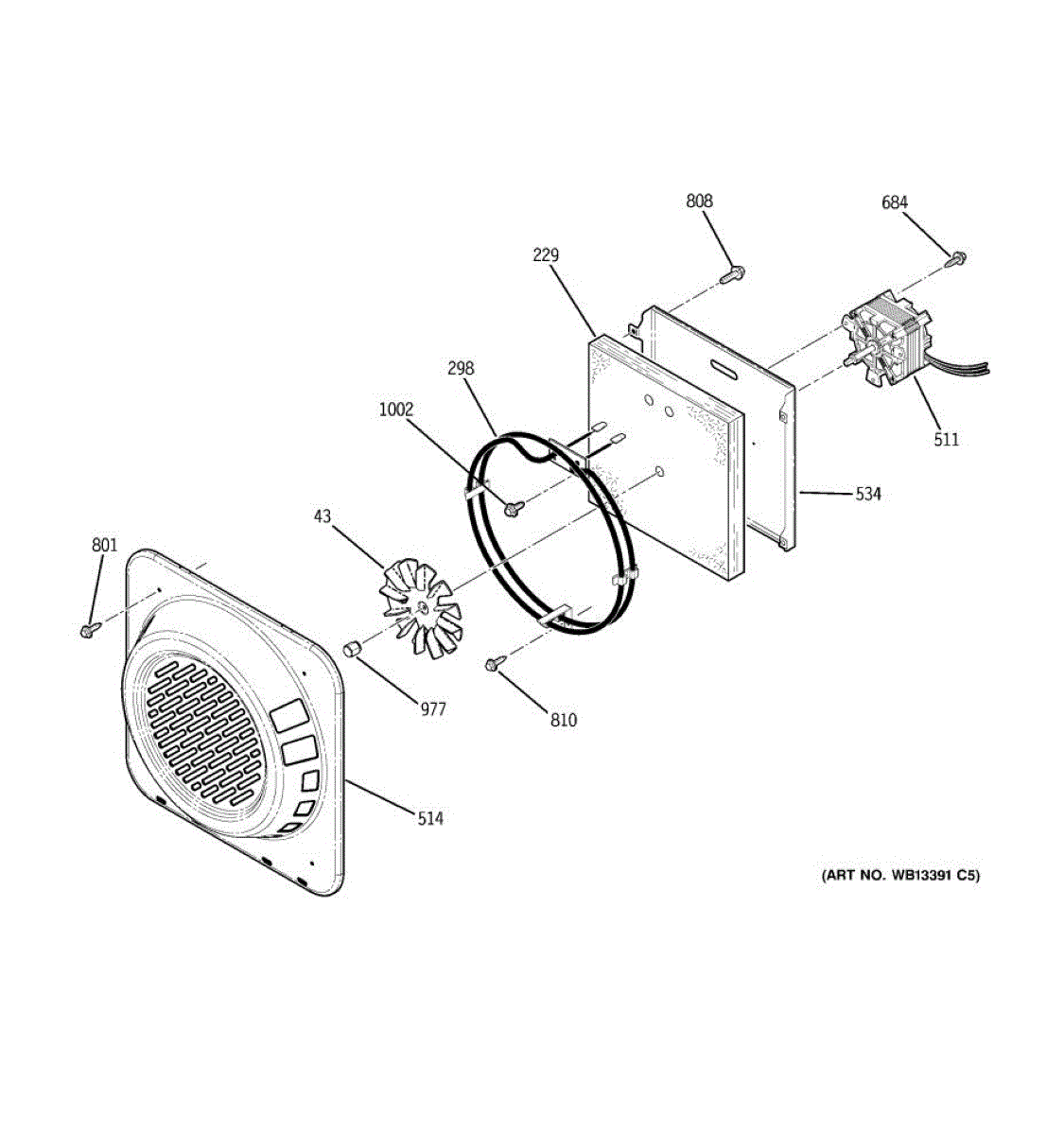 808
684
229
298
1002
511
534
43
801
977
810
514
(ART NO. WB13391 C5)