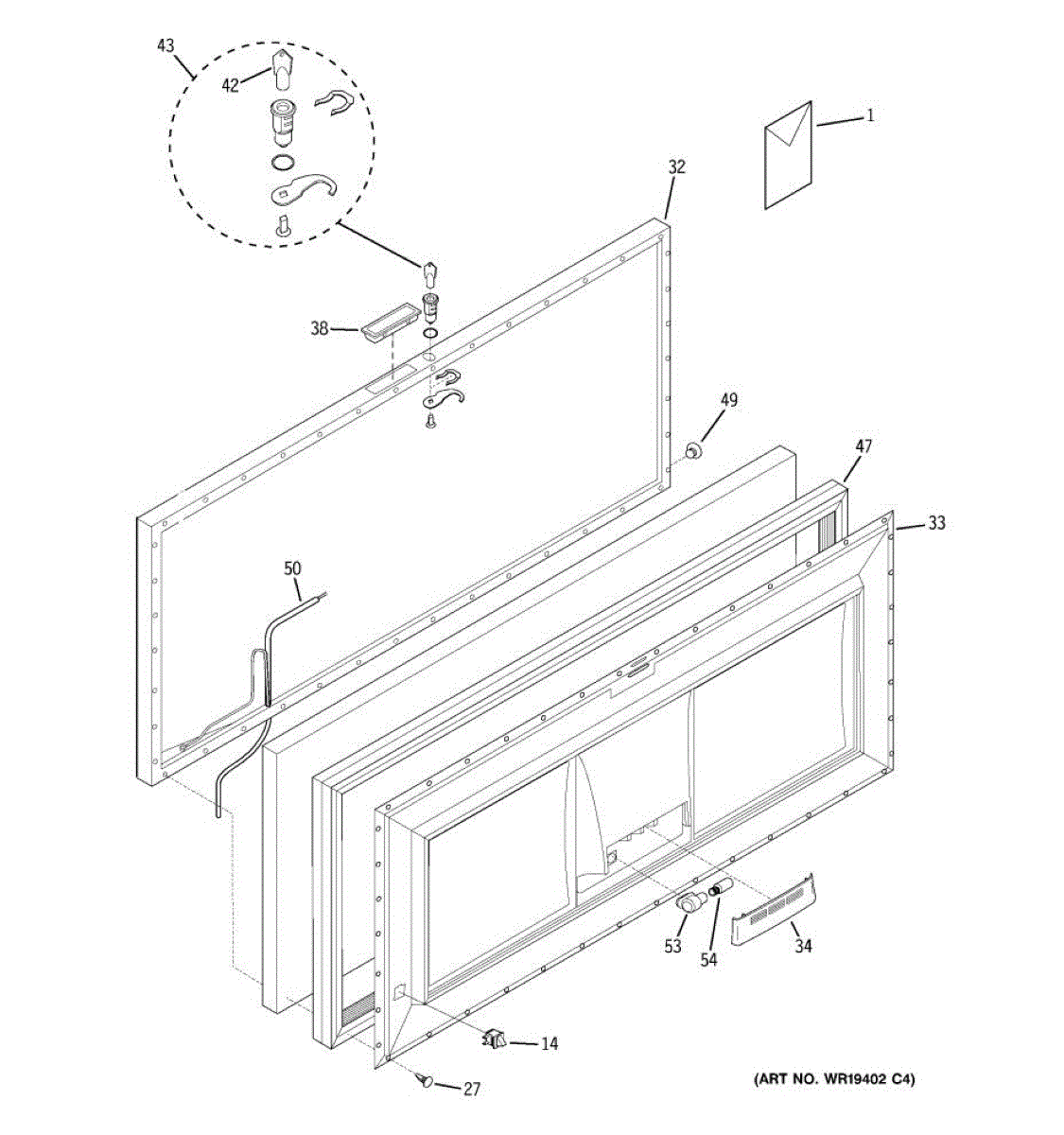 43
42
1
32
38
49
47
33
50
53
54
34
14
27
(ART NO. WR19402 C4)