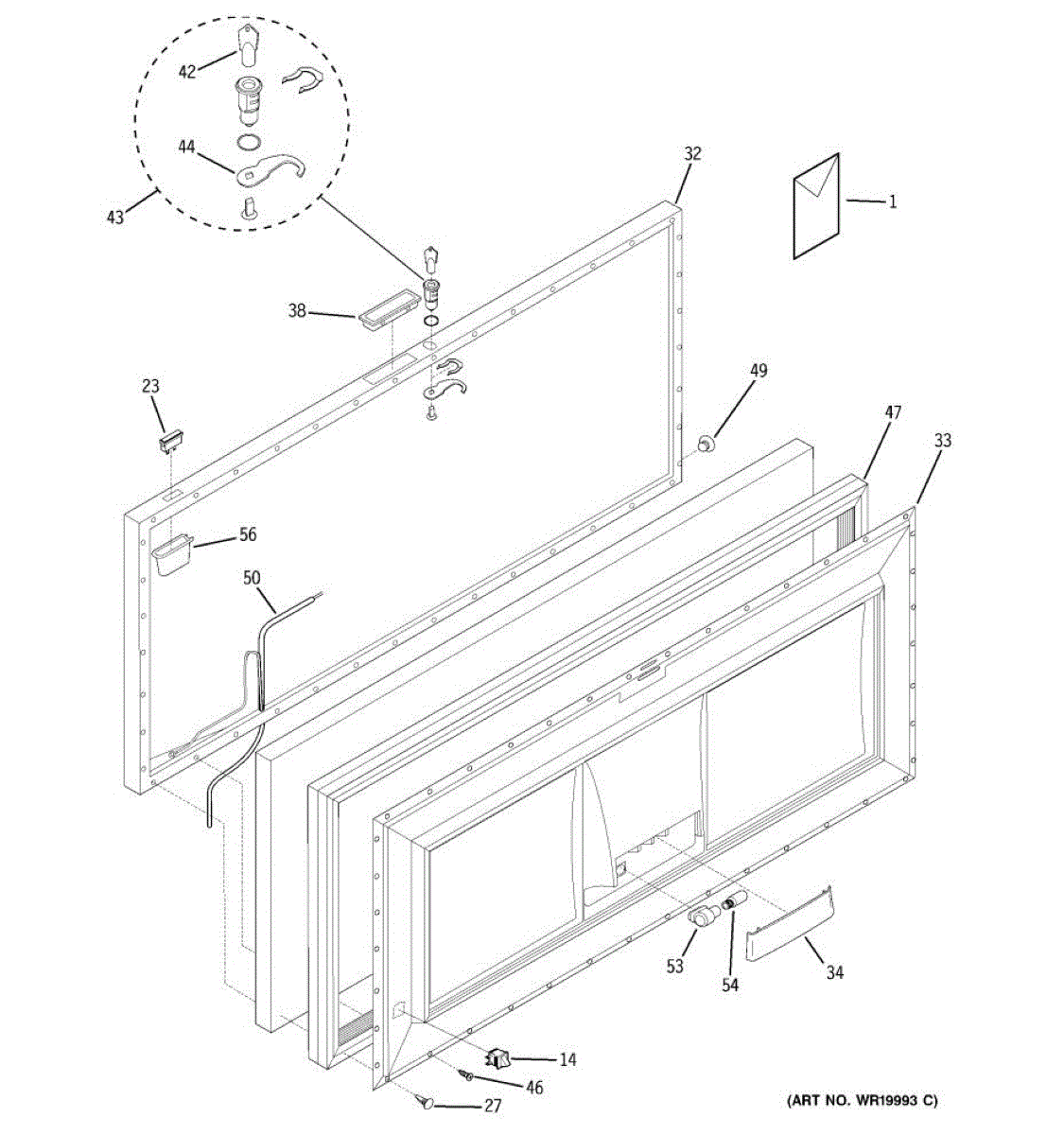 42
44
43
32
1
38
23
49
47
33
56
50
53
54
34
14
46
27
(ART NO. WR19993 C)