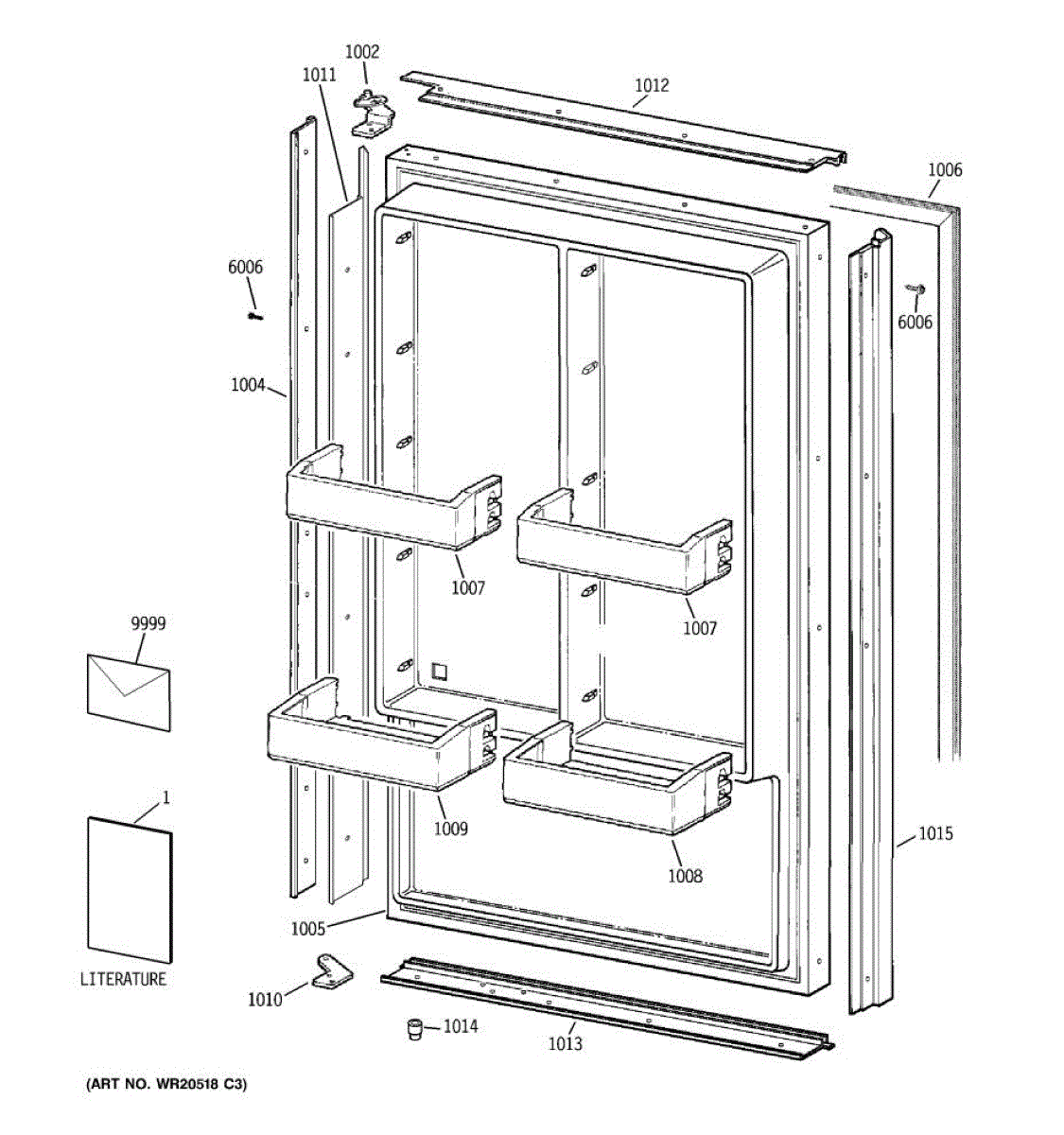 1002
1011
1012
1006
6006
6006
1004
1007
1007
9999
1
1009
1008
1015
1005
LITERATURE
1010
1014
1013
(ART NO. WR20518 C3)