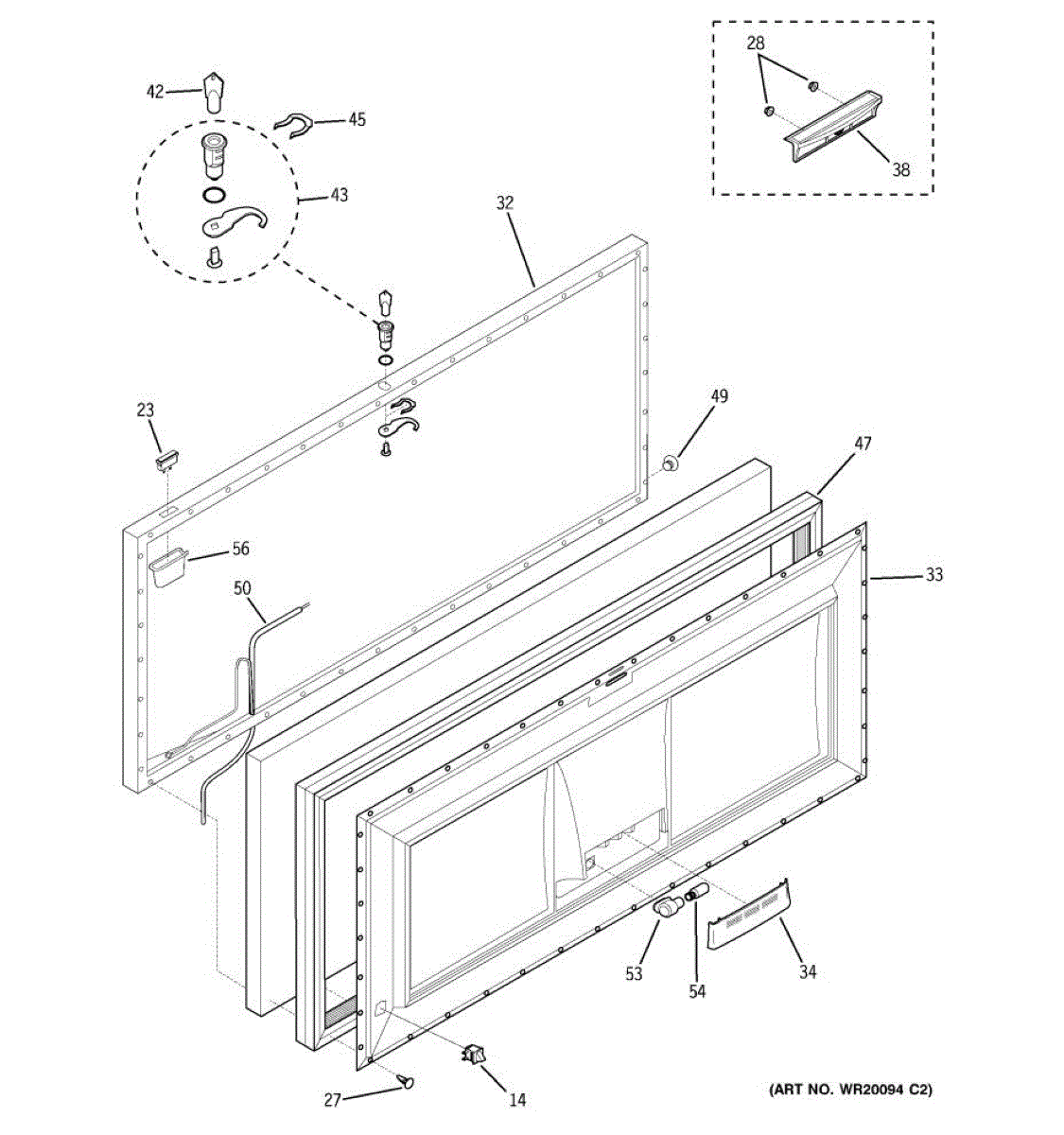 28

38

42

45

43

32

23

49

47

56

33

50

53

54

34

27

14

(ART NO. WR20094 C2)