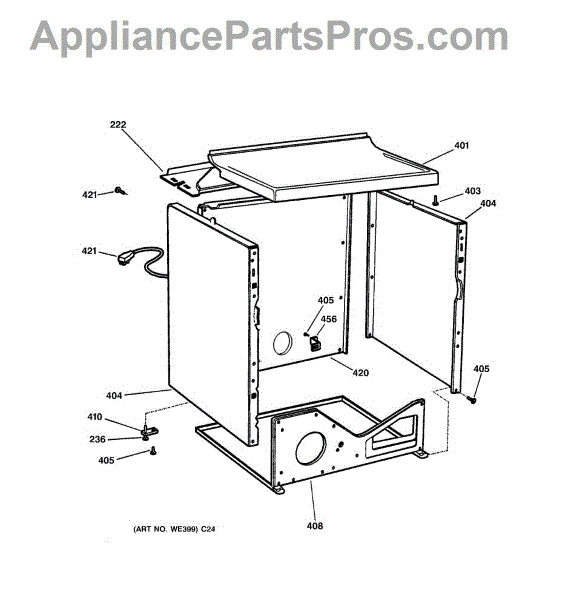 AppliancePartsPros.com

222
401
421
403
404
421
405
456
420
405
404
410
236
405
408

(ART NO. WE399) C24