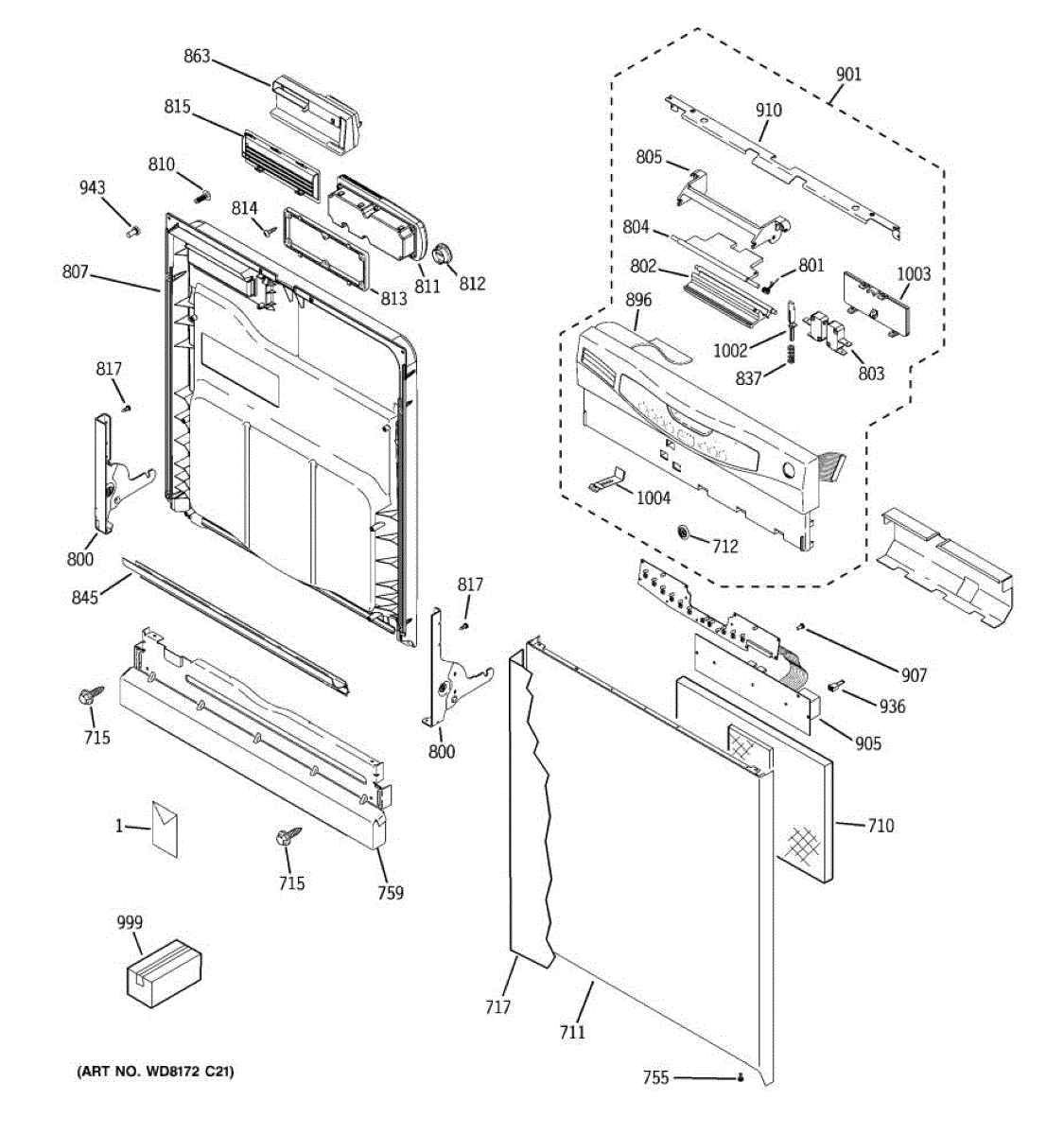 863
815
810
943
814
807
813
811
812
817
800
845
715
1
715
759
999
817
800
901
910
805
804
802
801
1003
896
1002
837
803
1004
712
907
936
905
710
717
711
755
(ART NO. WD8172 C21)